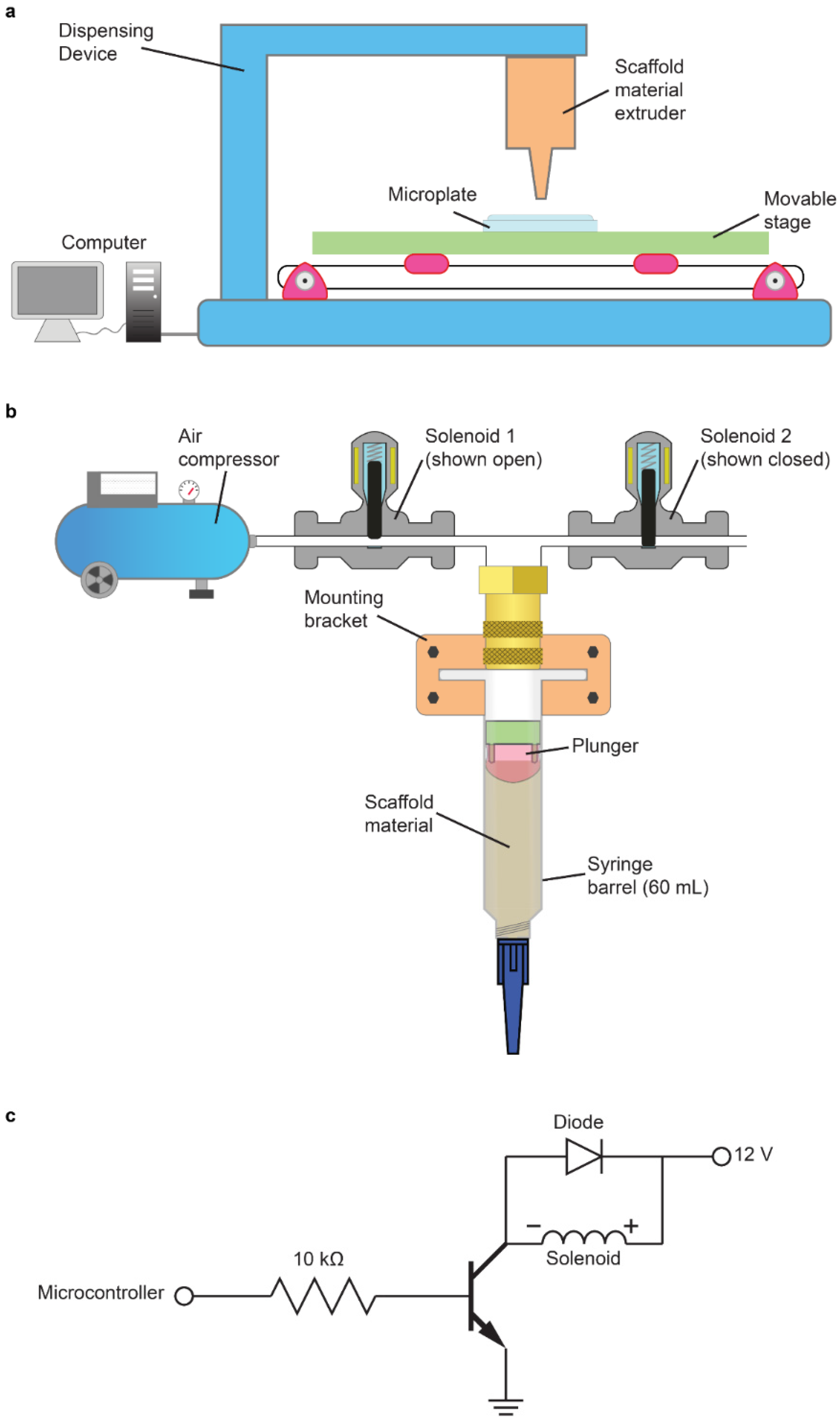 a

Dispensing Device

Scaffold material extruder

Microplate

Movable stage

Computer

b

Air compressor

Solenoid 1 (shown open)

Solenoid 2 (shown closed)

Mounting bracket

Plunger

Scaffold material

Syringe barrel (60 mL)

c

Diode

12 V

−

+

Solenoid

10 kΩ

Microcontroller