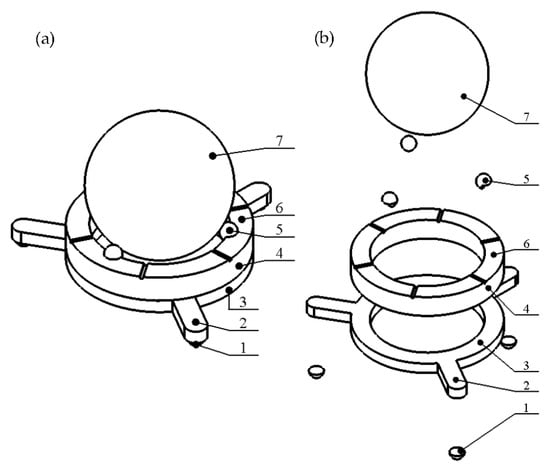 (a)

7
6
5
4
3
2
1

(b)

7
5
6
4
3
2
1