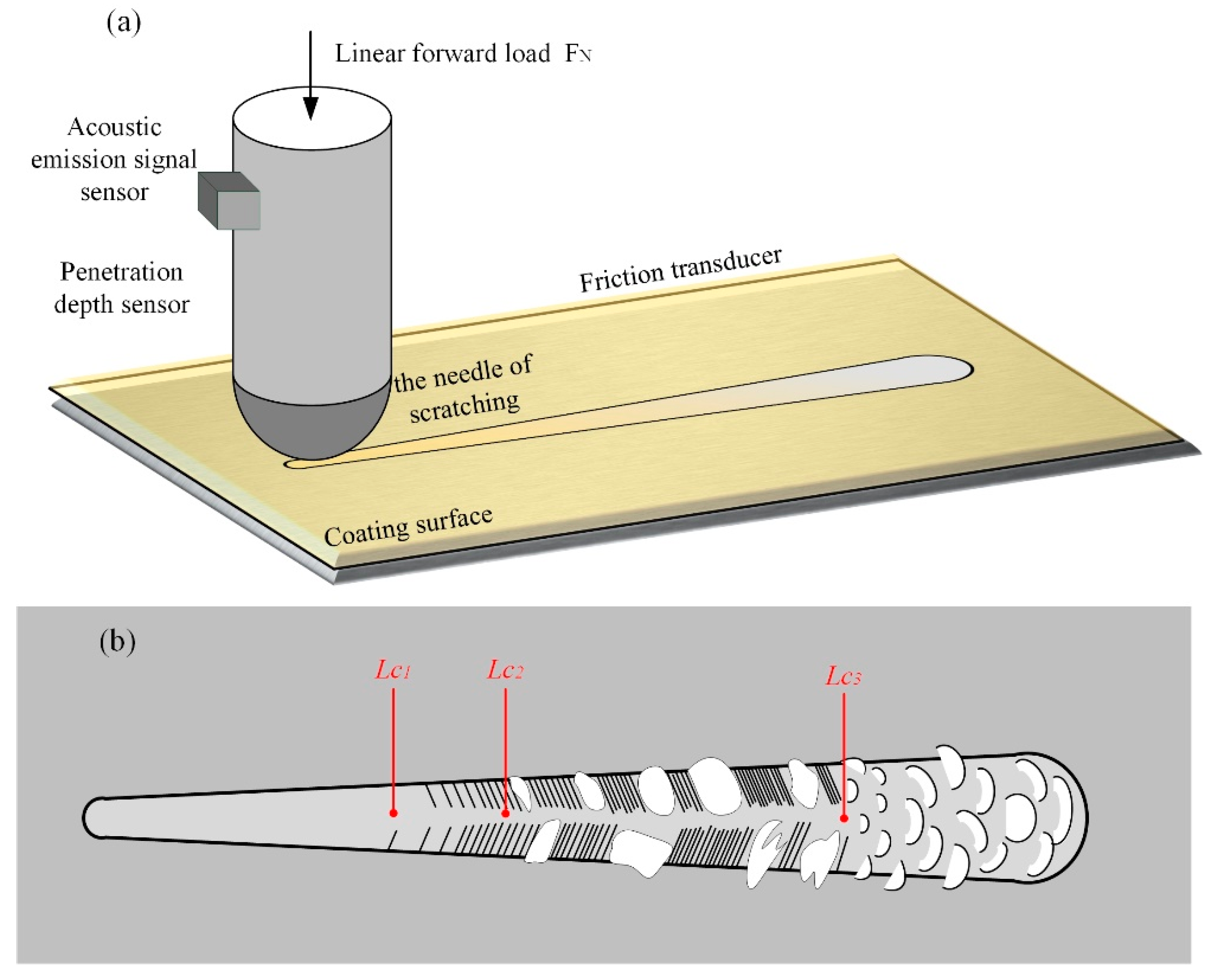 (a)

Linear forward load $F_N$

Acoustic emission signal sensor

Penetration depth sensor

Friction transducer

the needle of scratching

Coating surface

(b)

$Lc_1$

$Lc_2$

$Lc_3$