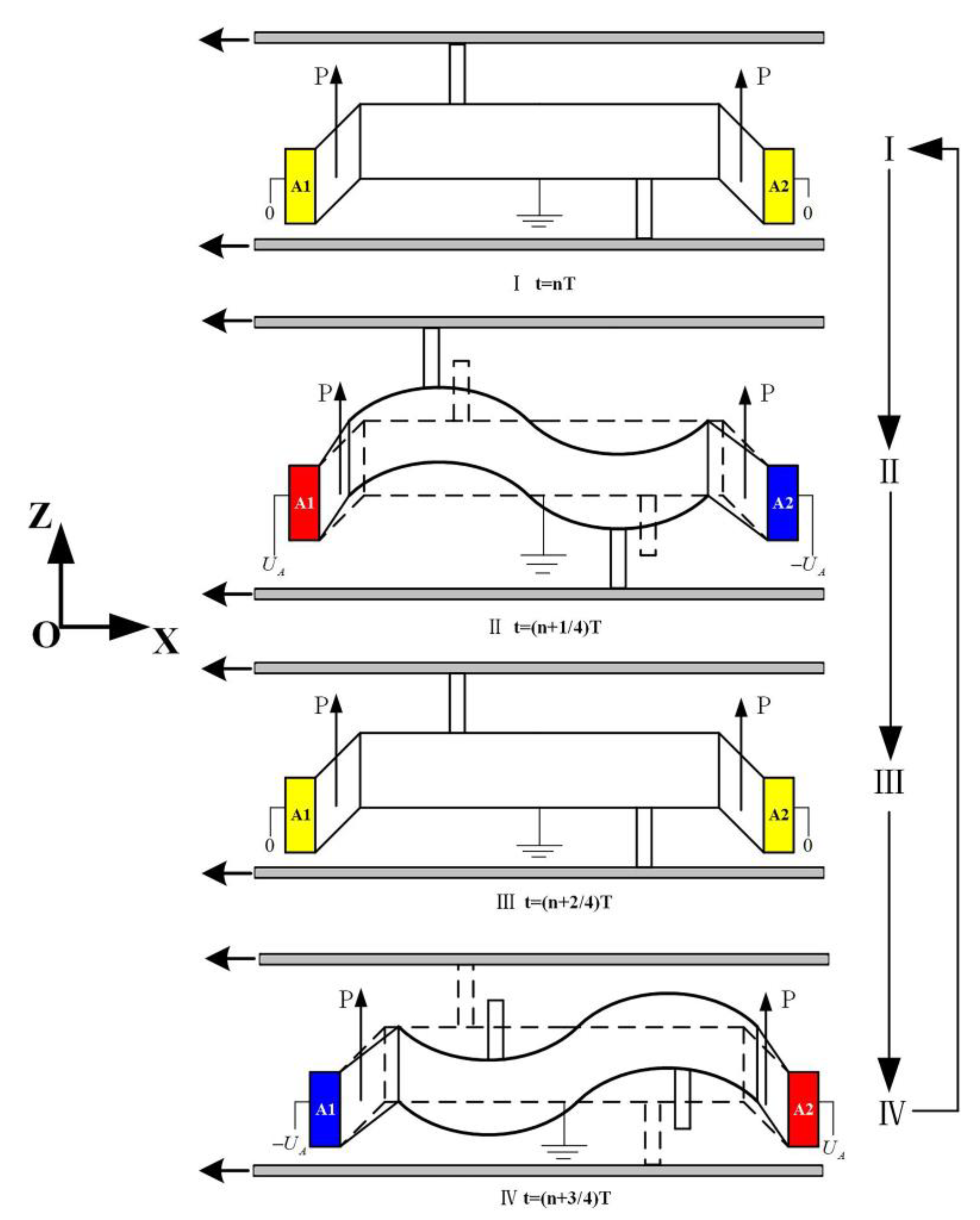 P
P
A1
A2
0
0
I t=nT
P
P
A1
A2
$U_A$
$-U_A$
II t=(n+1/4)T
Z
O
X
P
P
A1
A2
0
0
III t=(n+2/4)T
P
P
A1
A2
$-U_A$
$U_A$
IV t=(n+3/4)T
I
II
III
IV