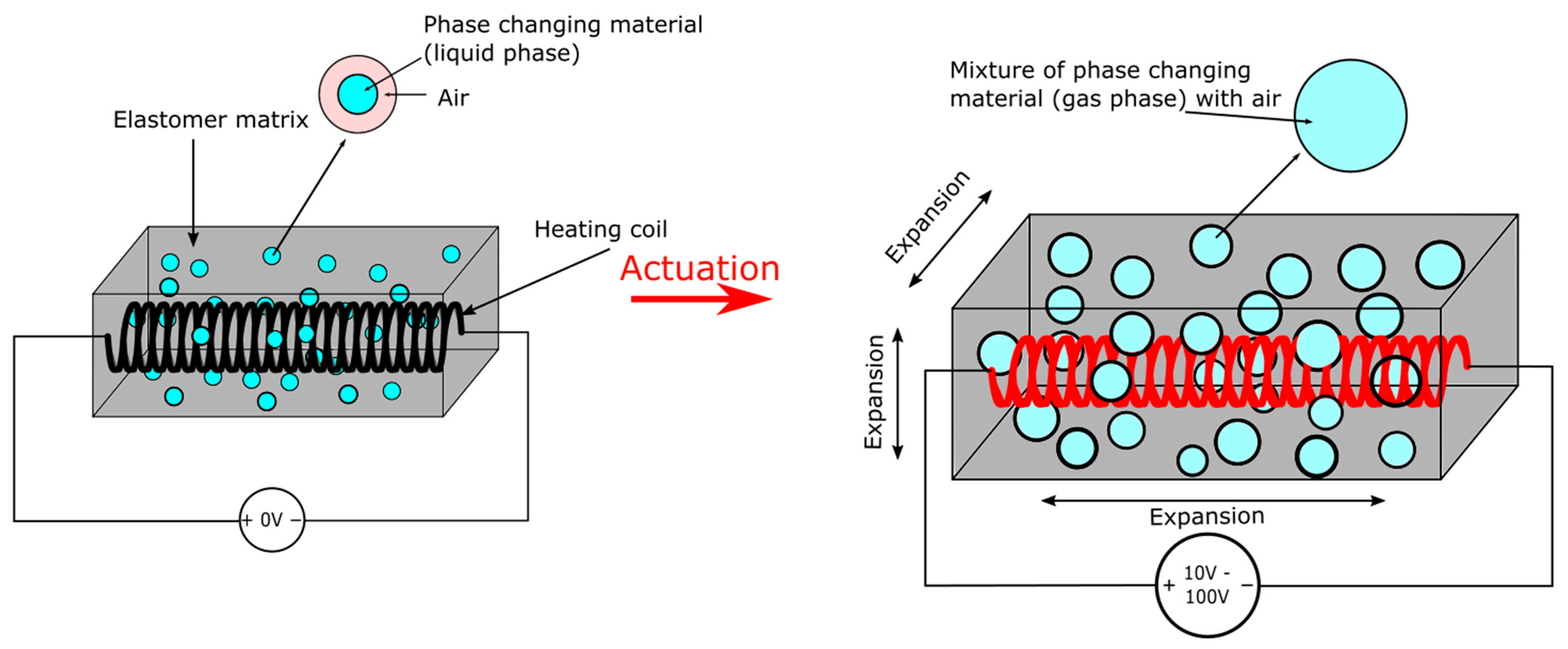 Phase changing material (liquid phase)

Air

Elastomer matrix

Heating coil

+ 0V −

Actuation

Mixture of phase changing material (gas phase) with air

Expansion

Expansion

Expansion

+ 10V - 100V −