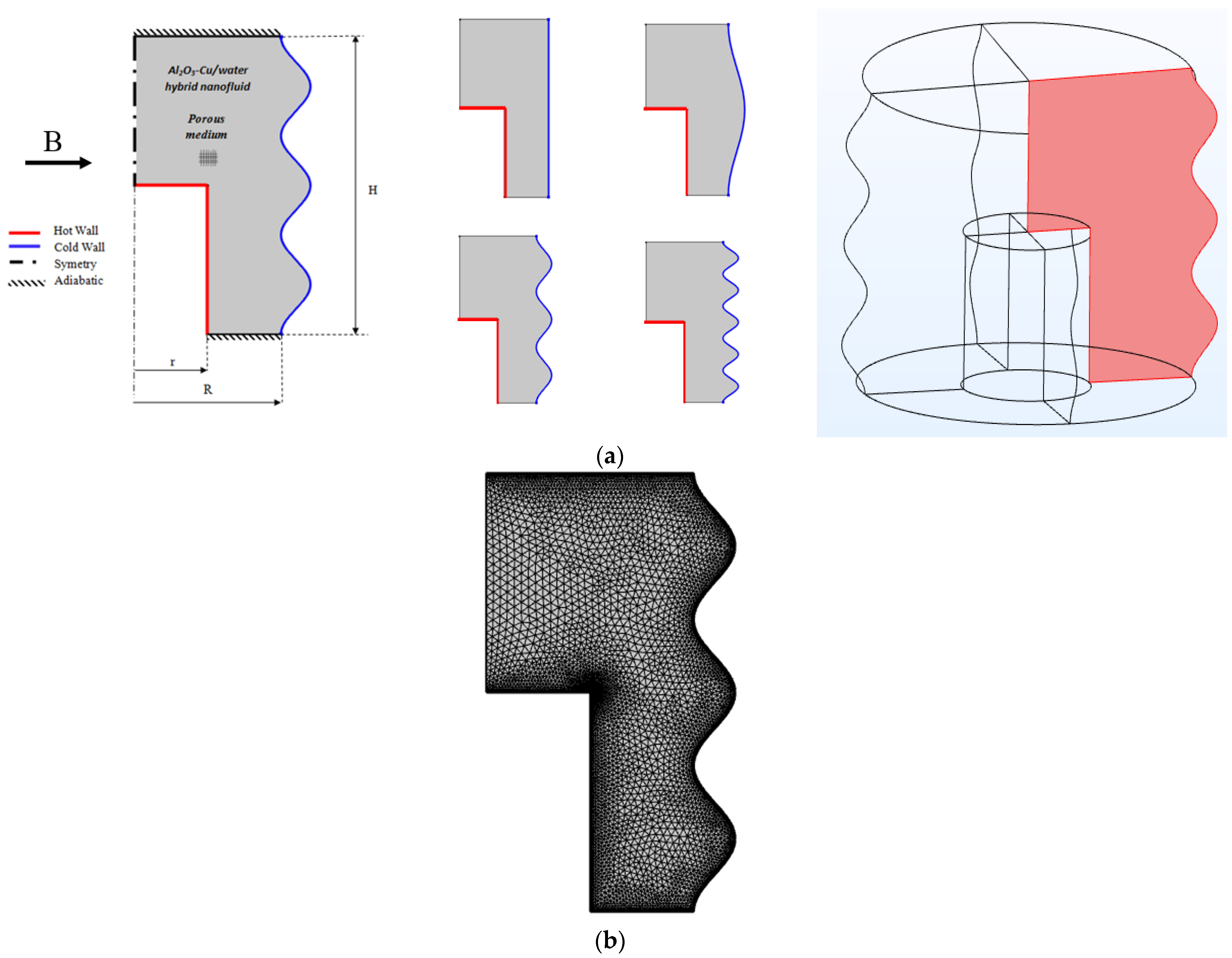 $Al_2O_3$-Cu/water hybrid nanofluid

Porous medium

B

H

Hot Wall
Cold Wall
Symetry
Adiabatic

r

R

(a)

(b)