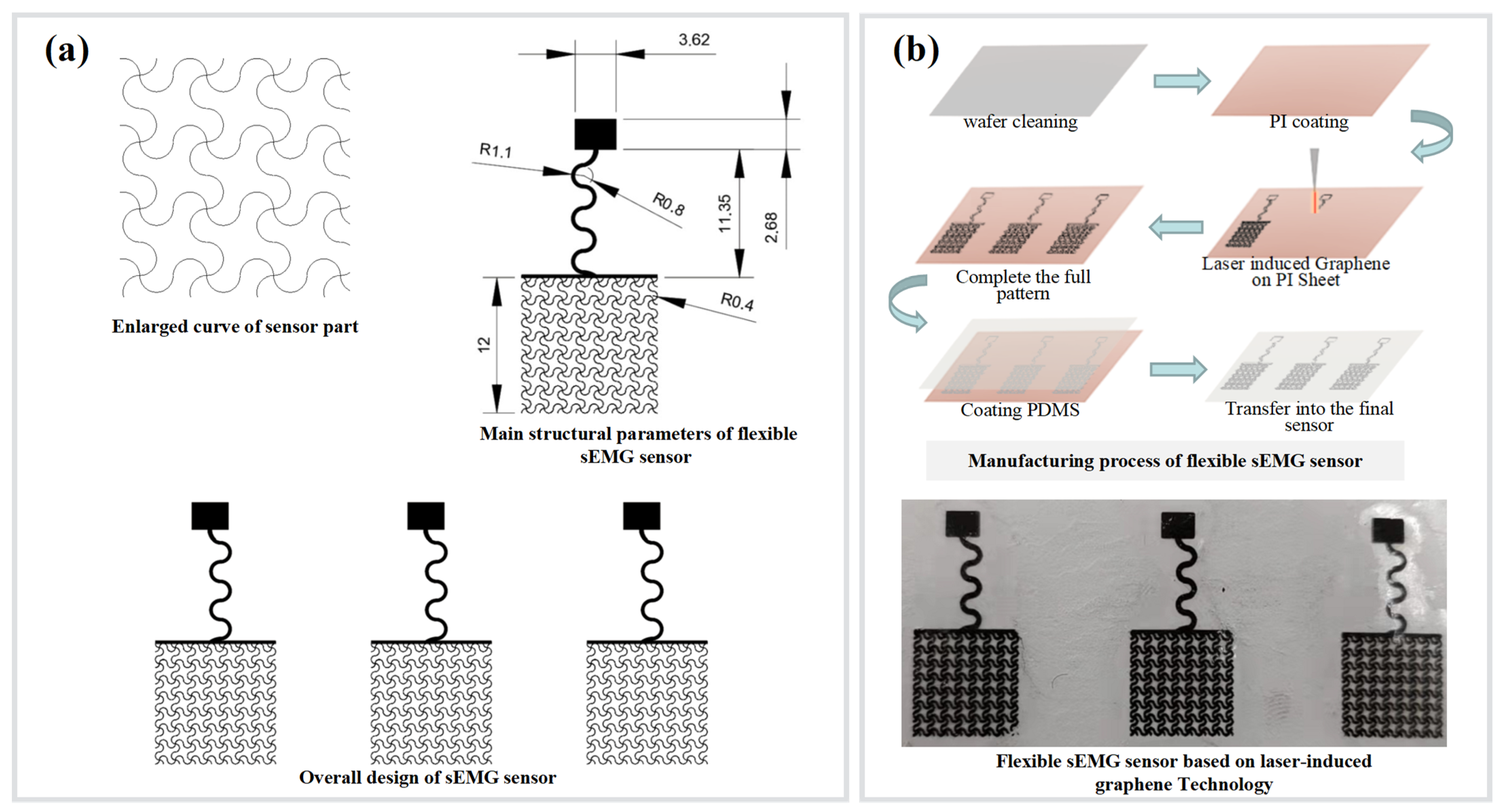 (a)

Enlarged curve of sensor part

3.62

R1.1

R0.8

11.35

2.68

R0.4

12

Main structural parameters of flexible sEMG sensor

Overall design of sEMG sensor

(b)

wafer cleaning

PI coating

Laser induced Graphene on PI Sheet

Complete the full pattern

Coating PDMS

Transfer into the final sensor

Manufacturing process of flexible sEMG sensor

Flexible sEMG sensor based on laser-induced graphene Technology