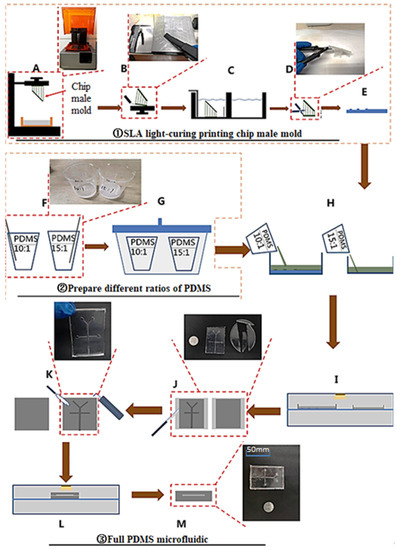 A
Chip male mold
B
C
D
E
①SLA light-curing printing chip male mold
F
PDMS 10:1
PDMS 15:1
G
PDMS 10:1
PDMS 15:1
H
PDMS 10:1
PDMS 15:1
②Prepare different ratios of PDMS
K
J
I
50mm
L
M
③Full PDMS microfluidic