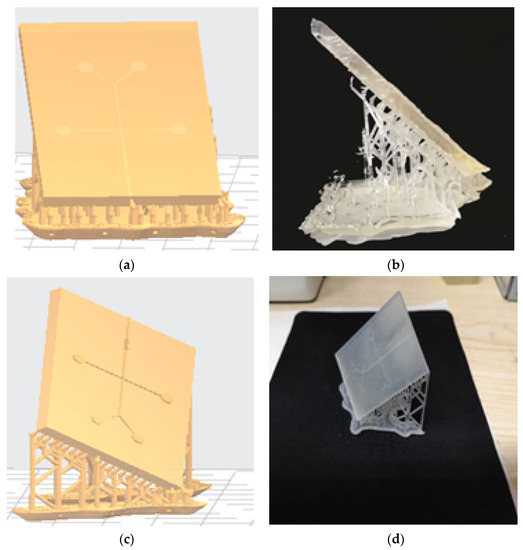 (a)

(b)

(c)

(d)