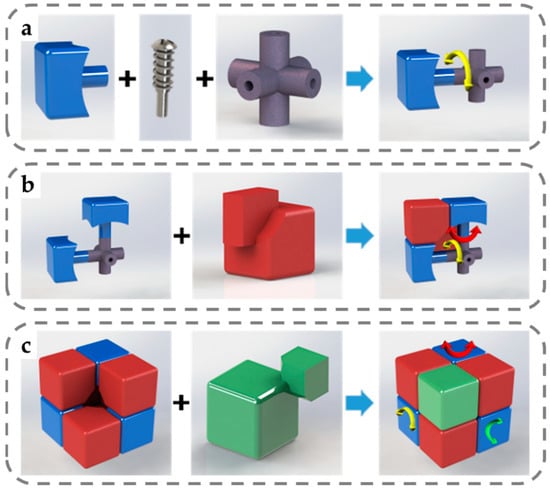 a
+
+
b
+
c
+