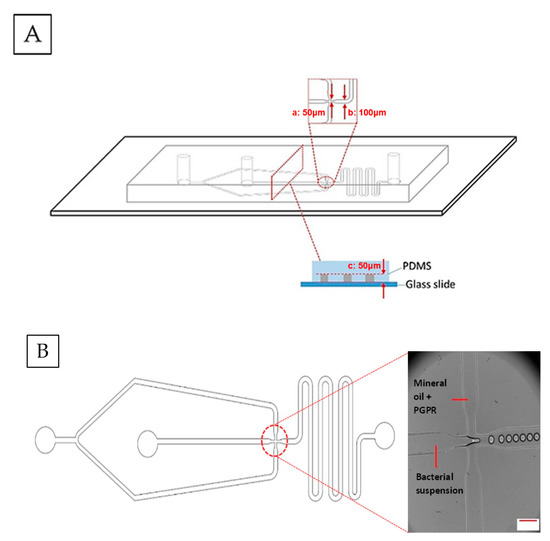 A

a: 50μm b: 100μm

c: 50μm

PDMS

Glass slide

B

Mineral oil + PGPR

Bacterial suspension