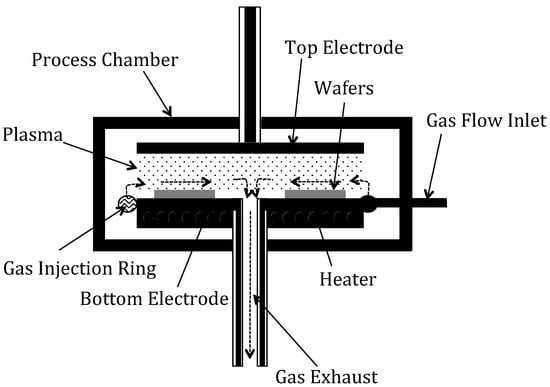 Process Chamber

Top Electrode

Wafers

Gas Flow Inlet

Plasma

Gas Injection Ring

Bottom Electrode

Heater

Gas Exhaust