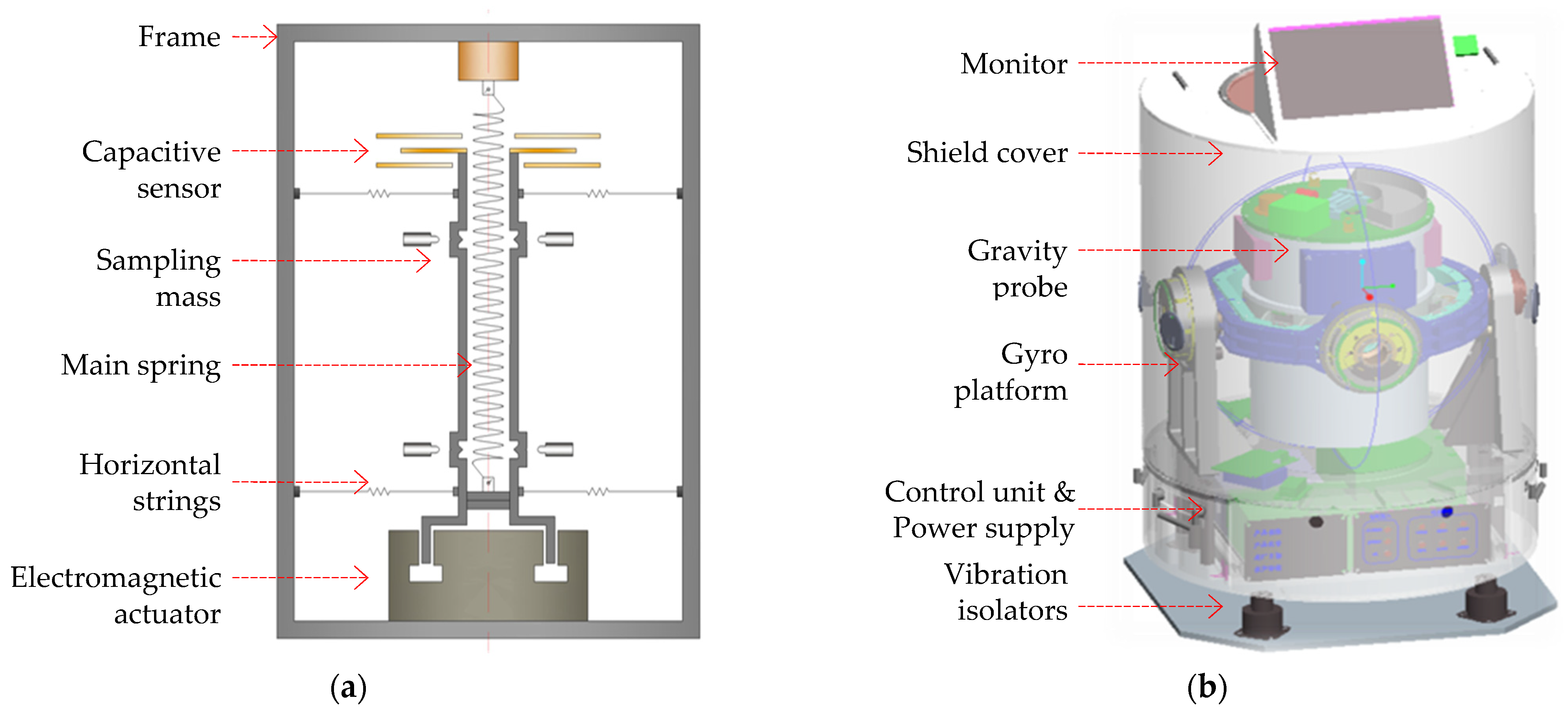 Frame

Capacitive sensor

Sampling mass

Main spring

Horizontal strings

Electromagnetic actuator

(a)

Monitor

Shield cover

Gravity probe

Gyro platform

Control unit & Power supply

Vibration isolators

(b)