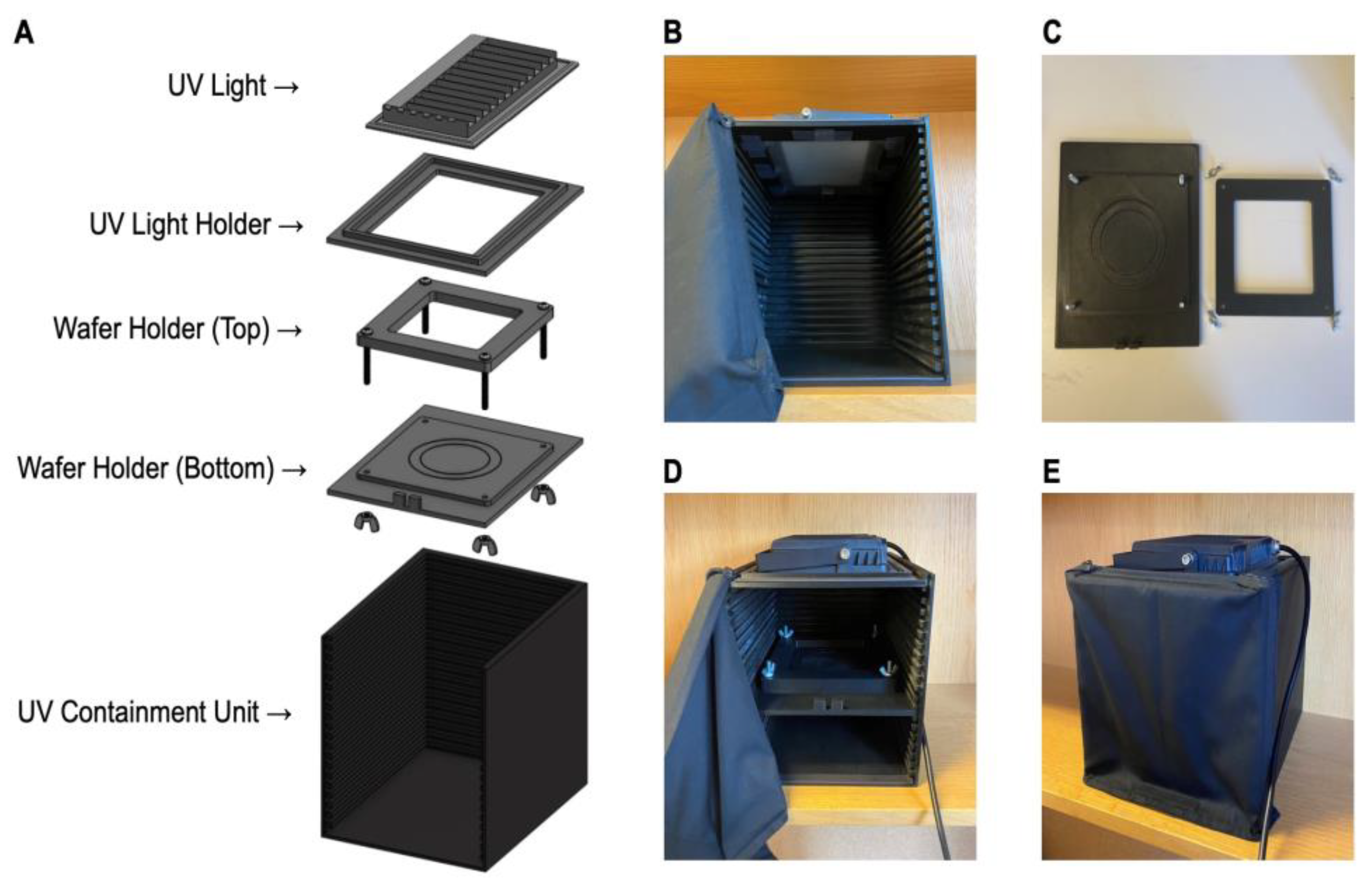 A

UV Light →

UV Light Holder →

Wafer Holder (Top) →

Wafer Holder (Bottom) →

UV Containment Unit →

B

C

D

E