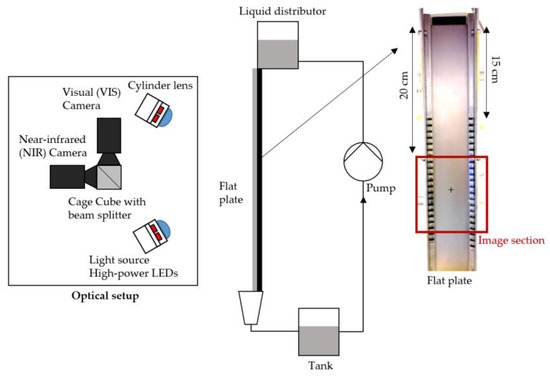 Visual (VIS) Camera

Cylinder lens

Near-infrared (NIR) Camera

Cage Cube with beam splitter

Light source High-power LEDs

Optical setup

Liquid distributor

Flat plate

Pump

Tank

20 cm

15 cm

Image section

Flat plate