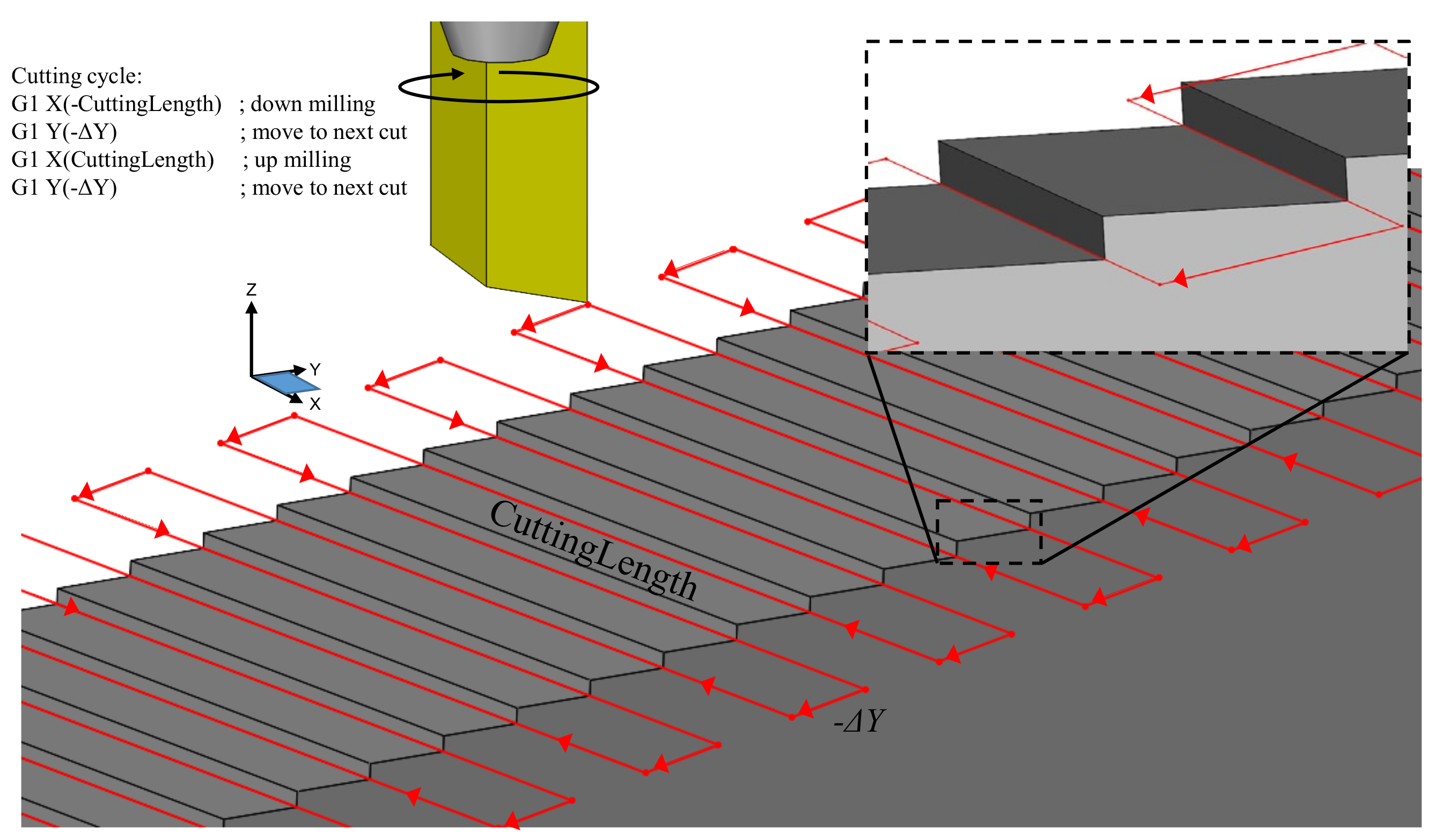 Cutting cycle:
G1 X(-CuttingLength) ; down milling
G1 Y(-ΔY) ; move to next cut
G1 X(CuttingLength) ; up milling
G1 Y(-ΔY) ; move to next cut

Z
Y
X

CuttingLength

-ΔY