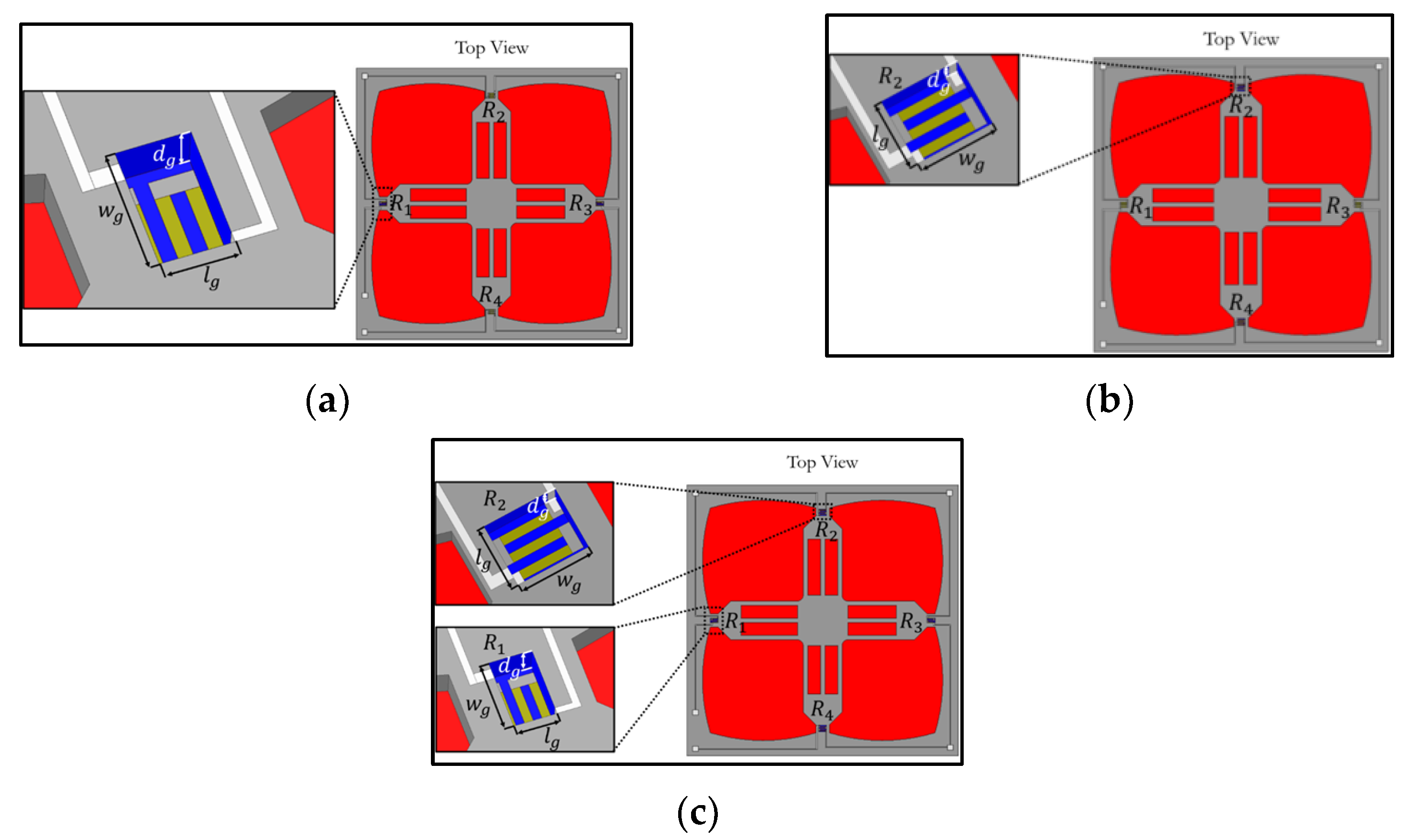 Top View

$d_g$

$w_g$

$l_g$

$R_2$

$R_1$

$R_3$

$R_4$

(a)

Top View

$R_2$

$d_g$

$l_g$

$w_g$

$R_2$

$R_1$

$R_3$

$R_4$

(b)

Top View

$R_2$

$d_g$

$l_g$

$w_g$

$R_1$

$d_g$

$w_g$

$l_g$

$R_2$

$R_1$

$R_3$

$R_4$

(c)