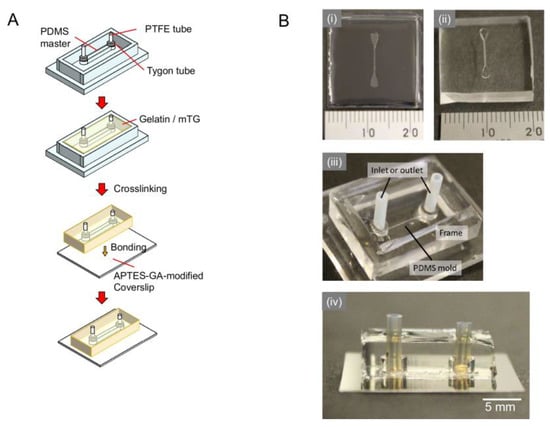 A

PDMS master

PTFE tube

Tygon tube

Gelatin / mTG

Crosslinking

Bonding

APTES-GA-modified Coverslip

B

(i)

10 20

(ii)

10 20

(iii)

Inlet or outlet

Frame

PDMS mold

(iv)

5 mm