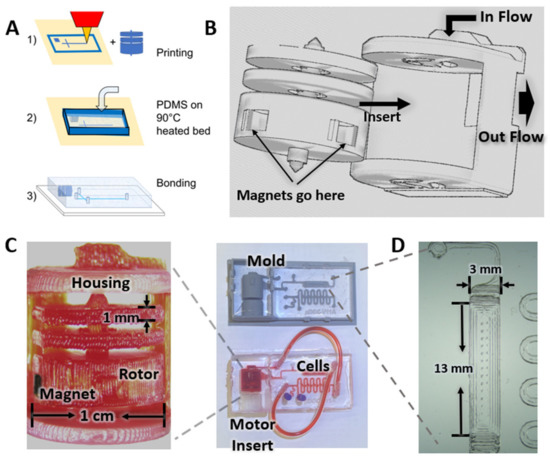 A

1)

Printing

2)

PDMS on 90°C heated bed

3)

Bonding

B

In Flow

Insert

Out Flow

Magnets go here

C

Housing

1 mm

Rotor

Magnet

1 cm

Mold

Cells

Motor Insert

D

3 mm

13 mm