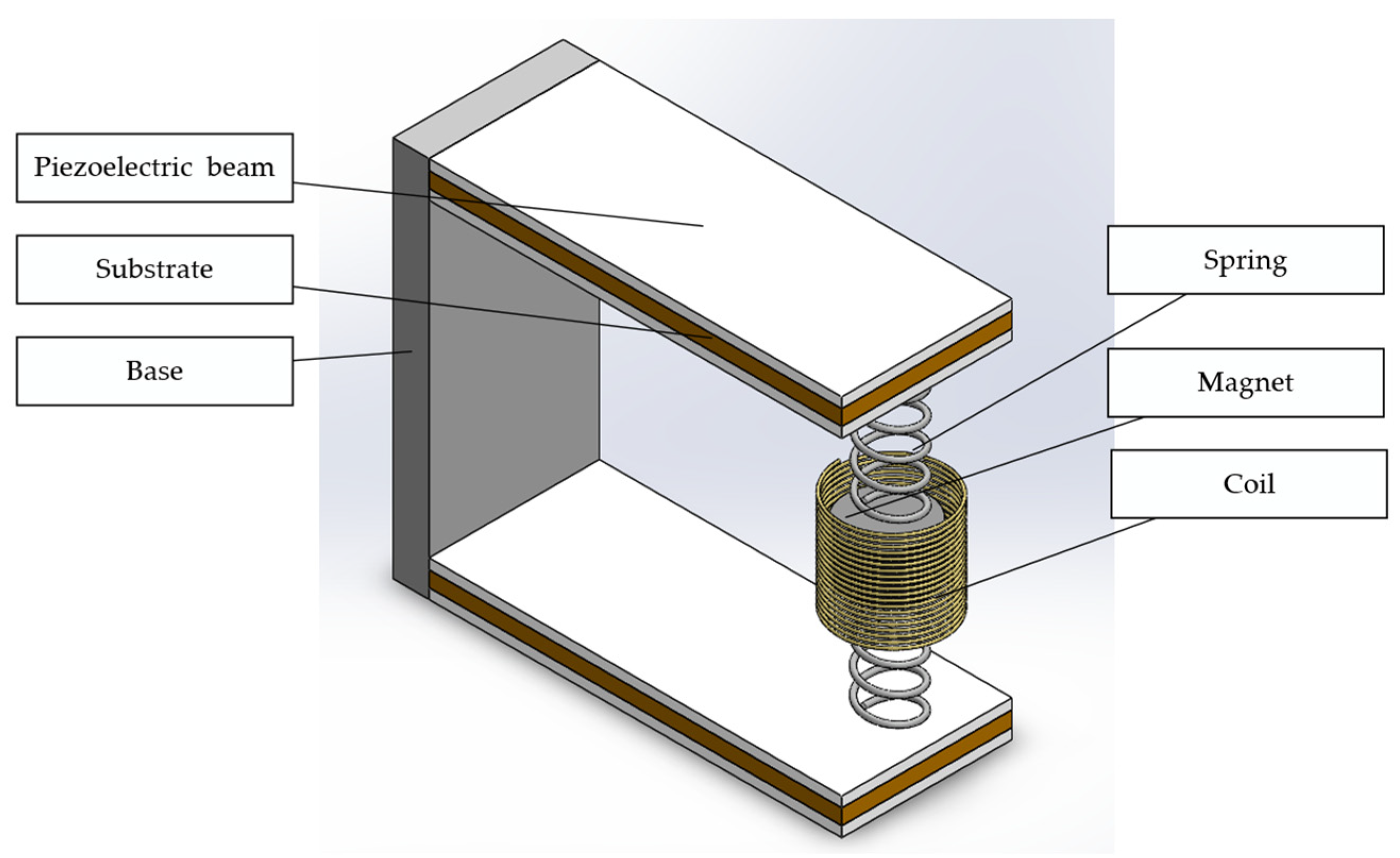 Piezoelectric beam

Substrate

Base

Spring

Magnet

Coil