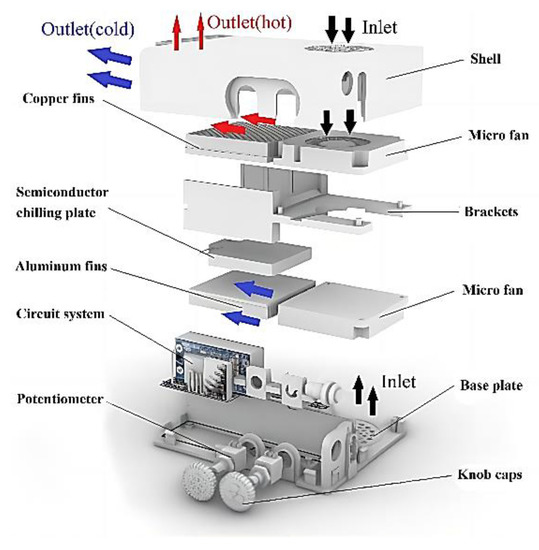 Outlet(cold)
Outlet(hot)
Inlet
Shell
Copper fins
Micro fan
Semiconductor chilling plate
Brackets
Aluminum fins
Micro fan
Circuit system
Inlet
Base plate
Potentiometer
Knob caps