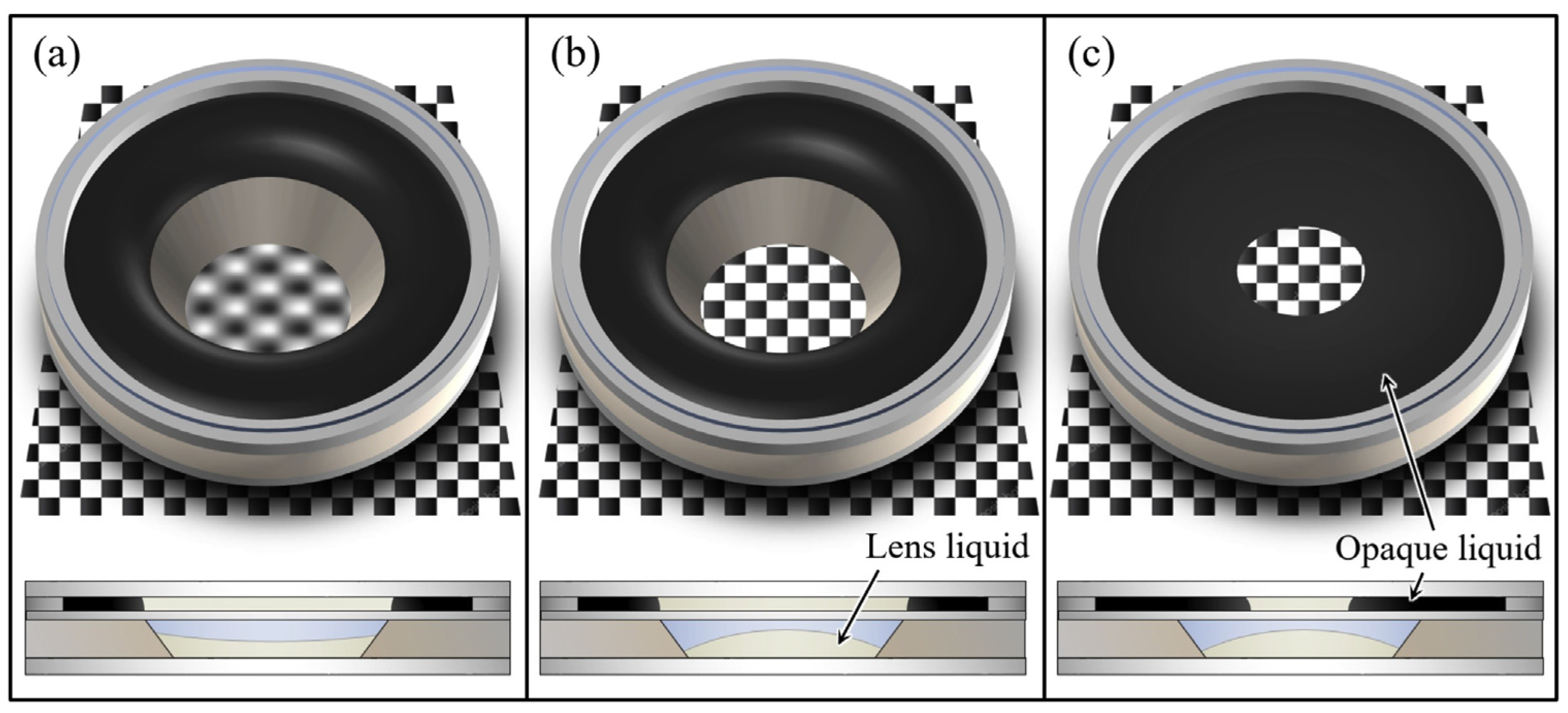 (a)

(b)

Lens liquid

(c)

Opaque liquid