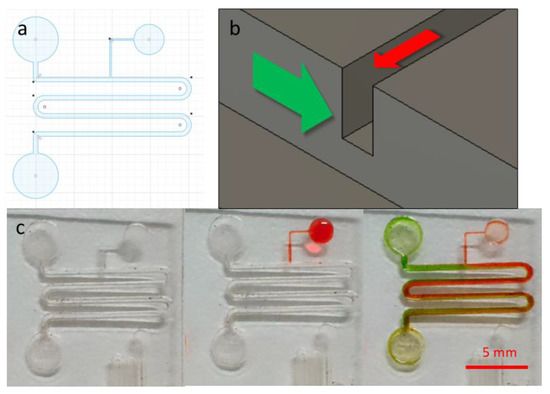 a

b

c

5 mm