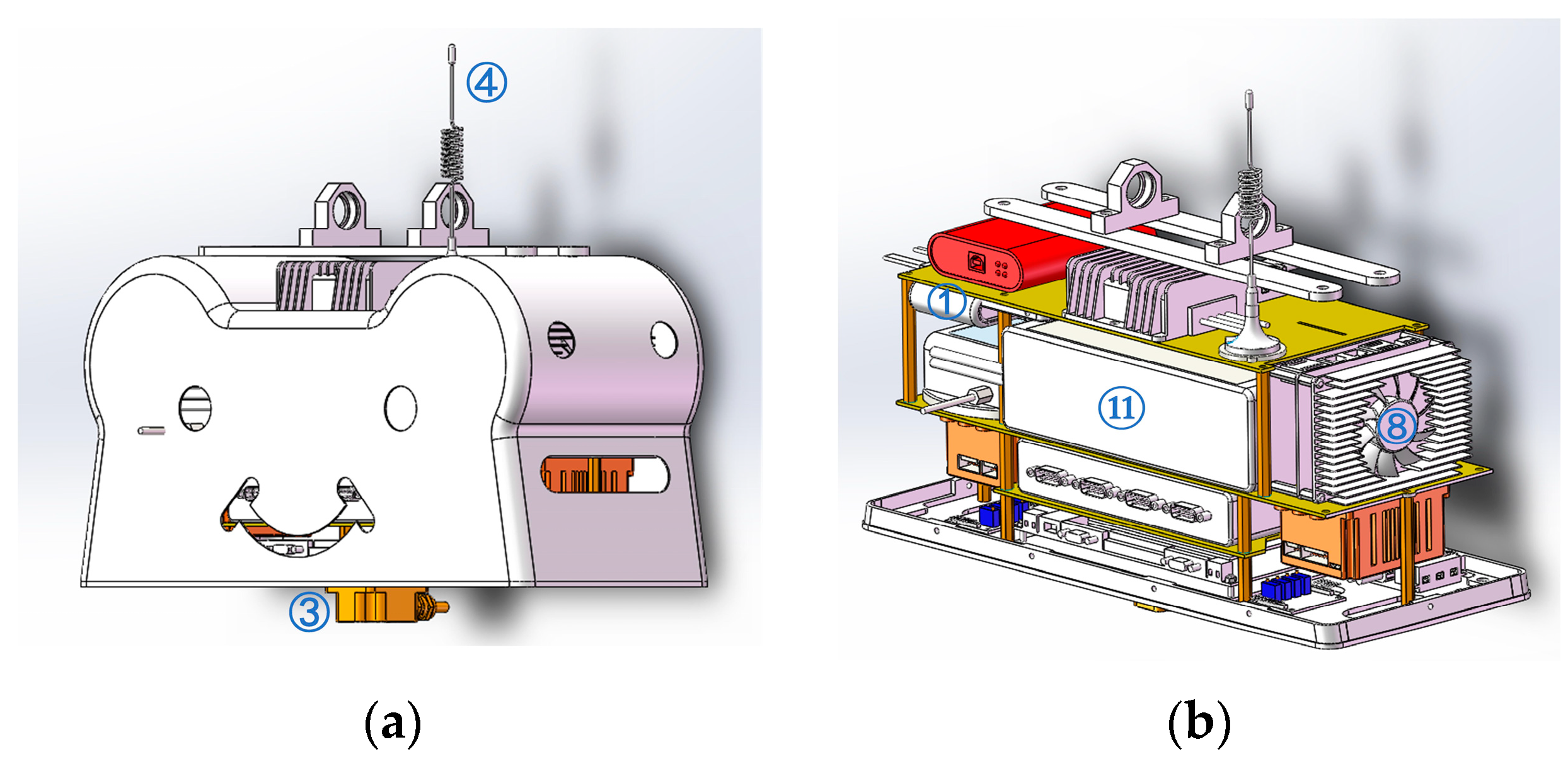 ④
③
(a)
①
⑪
⑧
(b)