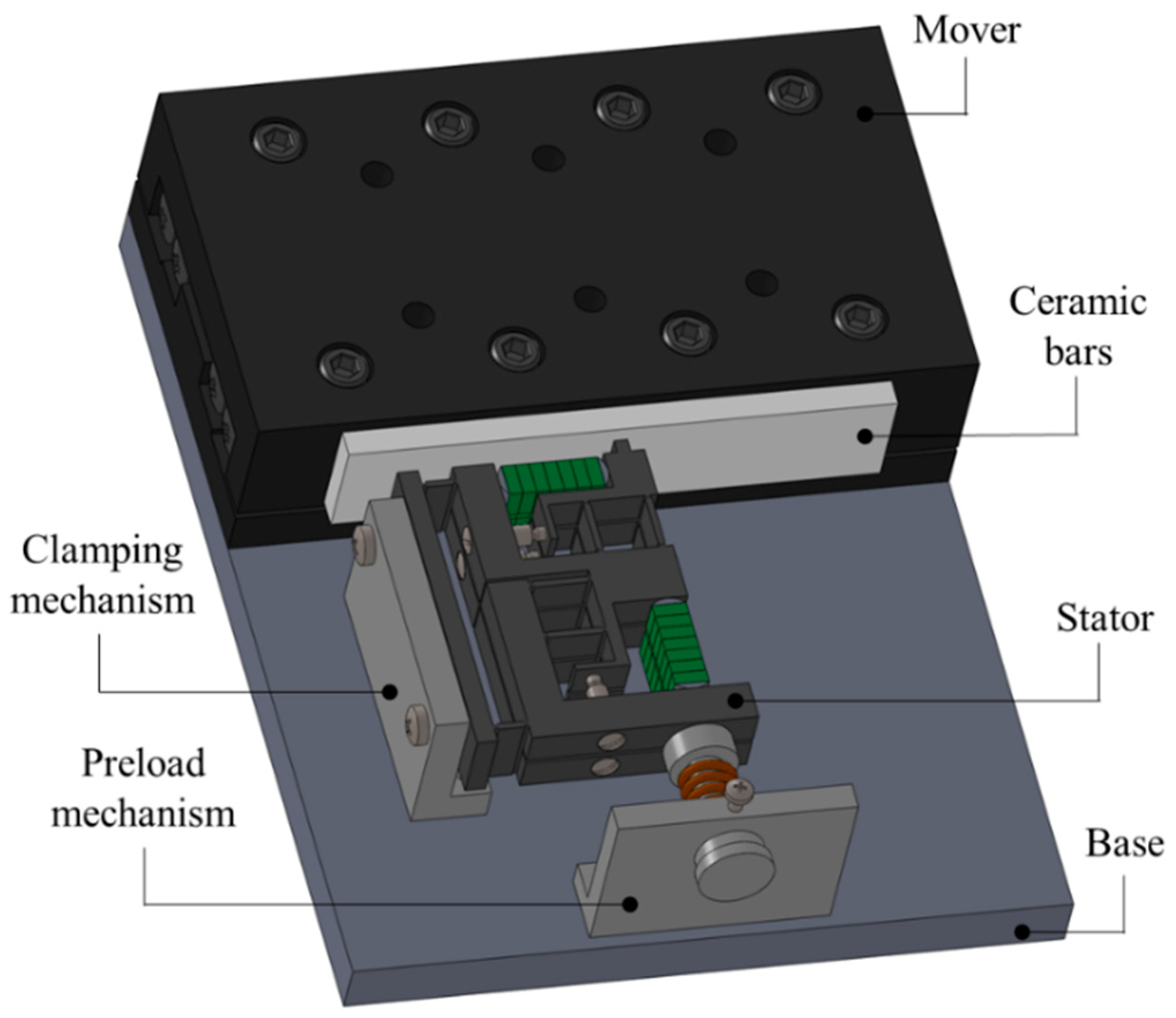 Mover

Ceramic bars

Clamping mechanism

Stator

Preload mechanism

Base