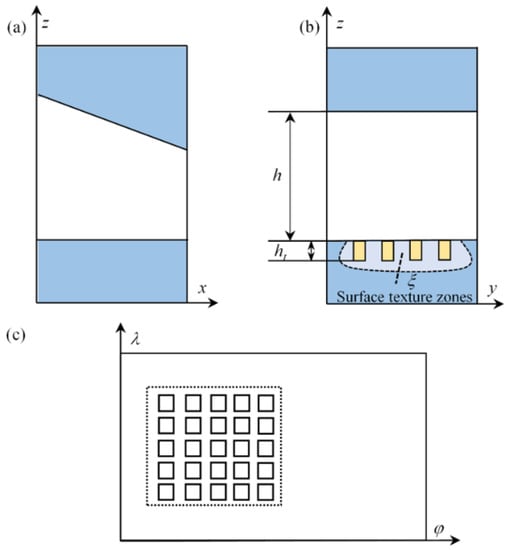 (a) $z$

$x$

(b) $z$

$h$

$h_t$

$\xi$

Surface texture zones

$y$

(c)

$\lambda$

$\varphi$