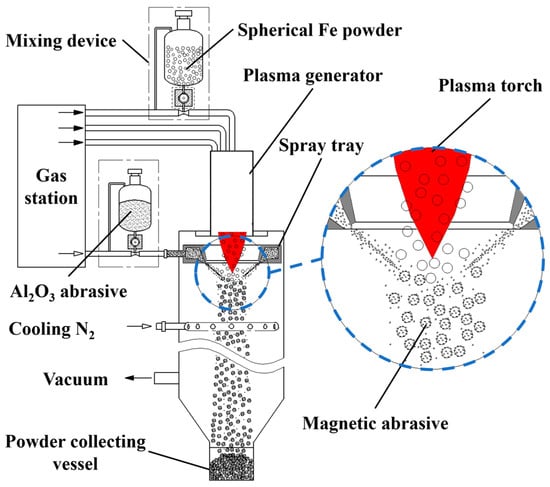 Mixing device

Spherical Fe powder

Plasma generator

Plasma torch

Spray tray

Gas station

$Al_2O_3$ abrasive

Cooling $N_2$

Vacuum

Magnetic abrasive

Powder collecting vessel