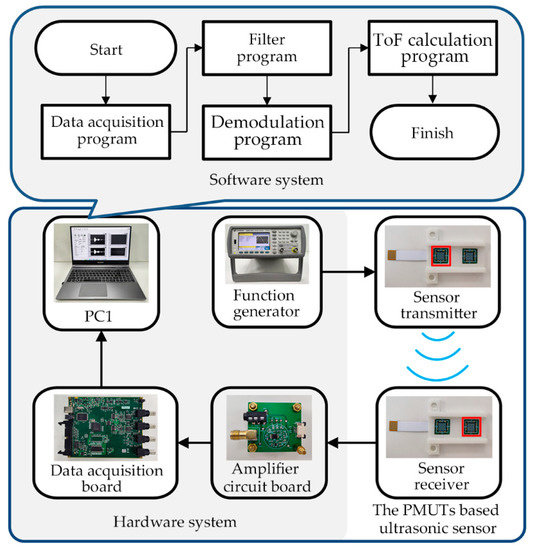 Start

Data acquisition program

Filter program

Demodulation program

ToF calculation program

Finish

Software system

PC1

Function generator

Sensor transmitter

Data acquisition board

Amplifier circuit board

Sensor receiver

Hardware system

The PMUTs based ultrasonic sensor