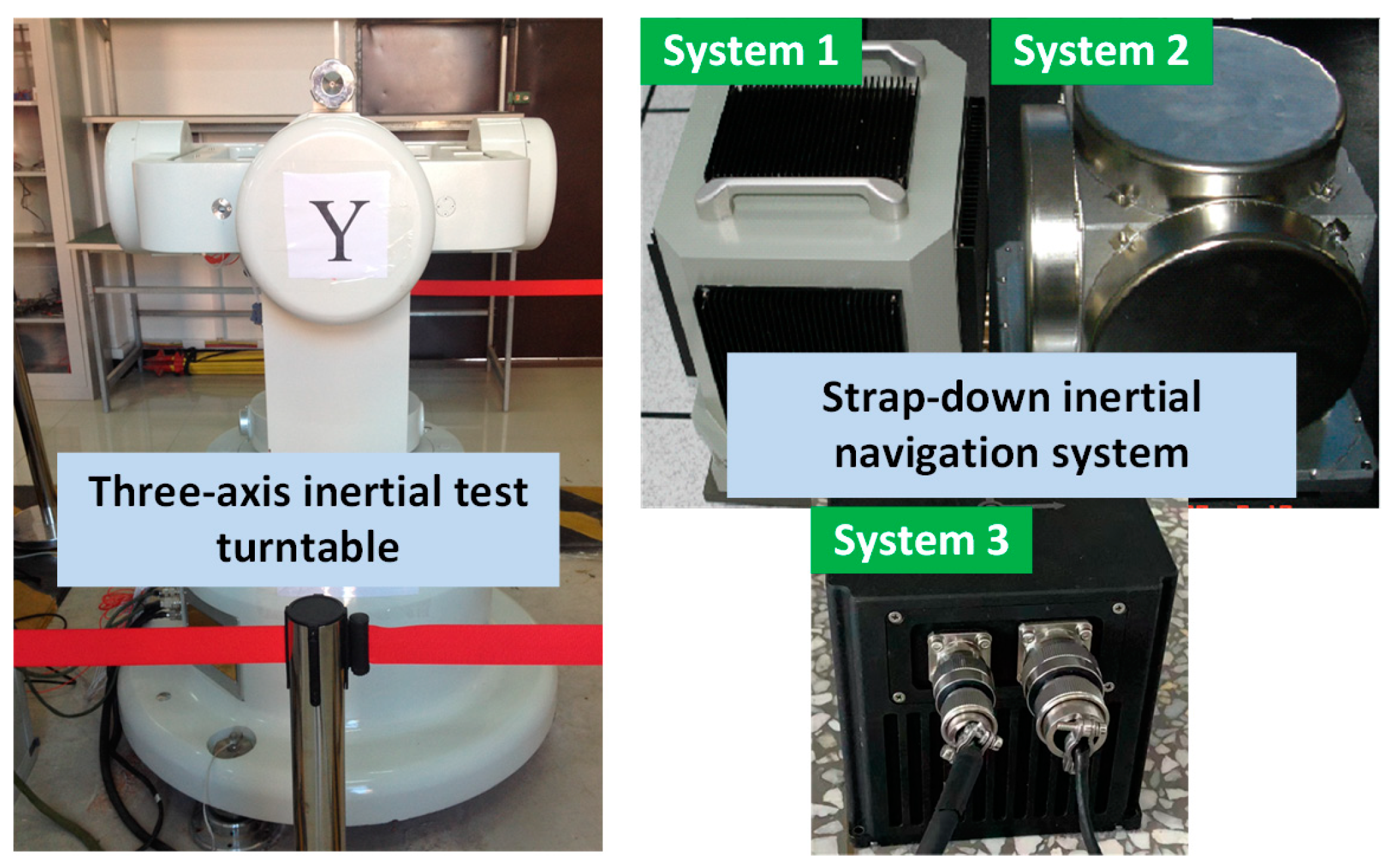 Y

Three-axis inertial test turntable

System 1

System 2

Strap-down inertial navigation system

System 3