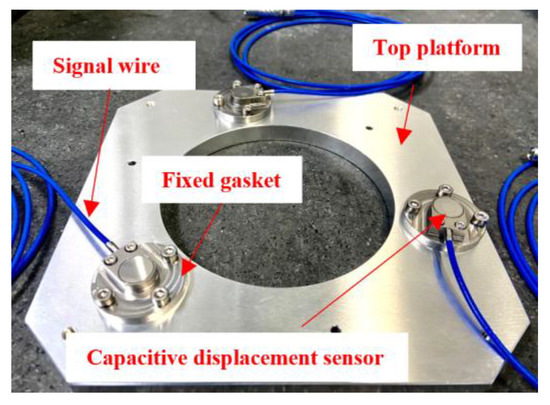 Signal wire

Top platform

Fixed gasket

Capacitive displacement sensor