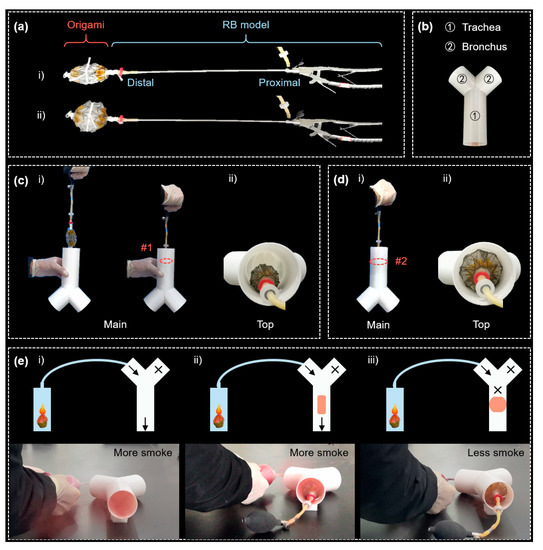 (a)
Origami
RB model
i)
Distal
Proximal
ii)

(b)
① Trachea
② Bronchus
②
②
①

(c) i)
ii)
#1
Main
Top

(d) i)
ii)
#2
Main
Top

(e) i)
ii)
iii)
More smoke
More smoke
Less smoke