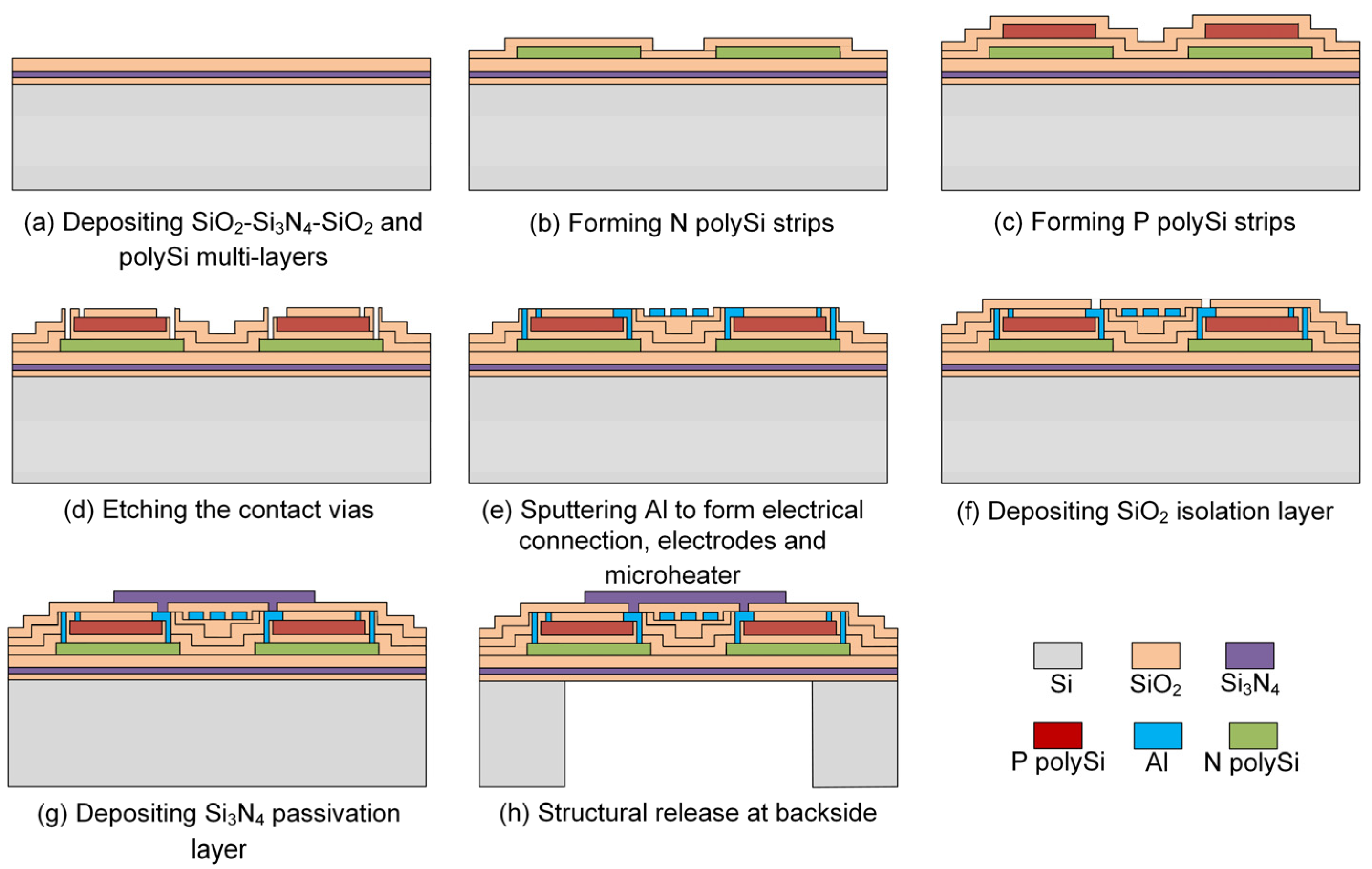 (a) Depositing $SiO_2$-$Si_3N_4$-$SiO_2$ and polySi multi-layers

(b) Forming N polySi strips

(c) Forming P polySi strips

(d) Etching the contact vias

(e) Sputtering Al to form electrical connection, electrodes and microheater

(f) Depositing $SiO_2$ isolation layer

(g) Depositing $Si_3N_4$ passivation layer

(h) Structural release at backside

Si

$SiO_2$

$Si_3N_4$

P polySi

Al

N polySi