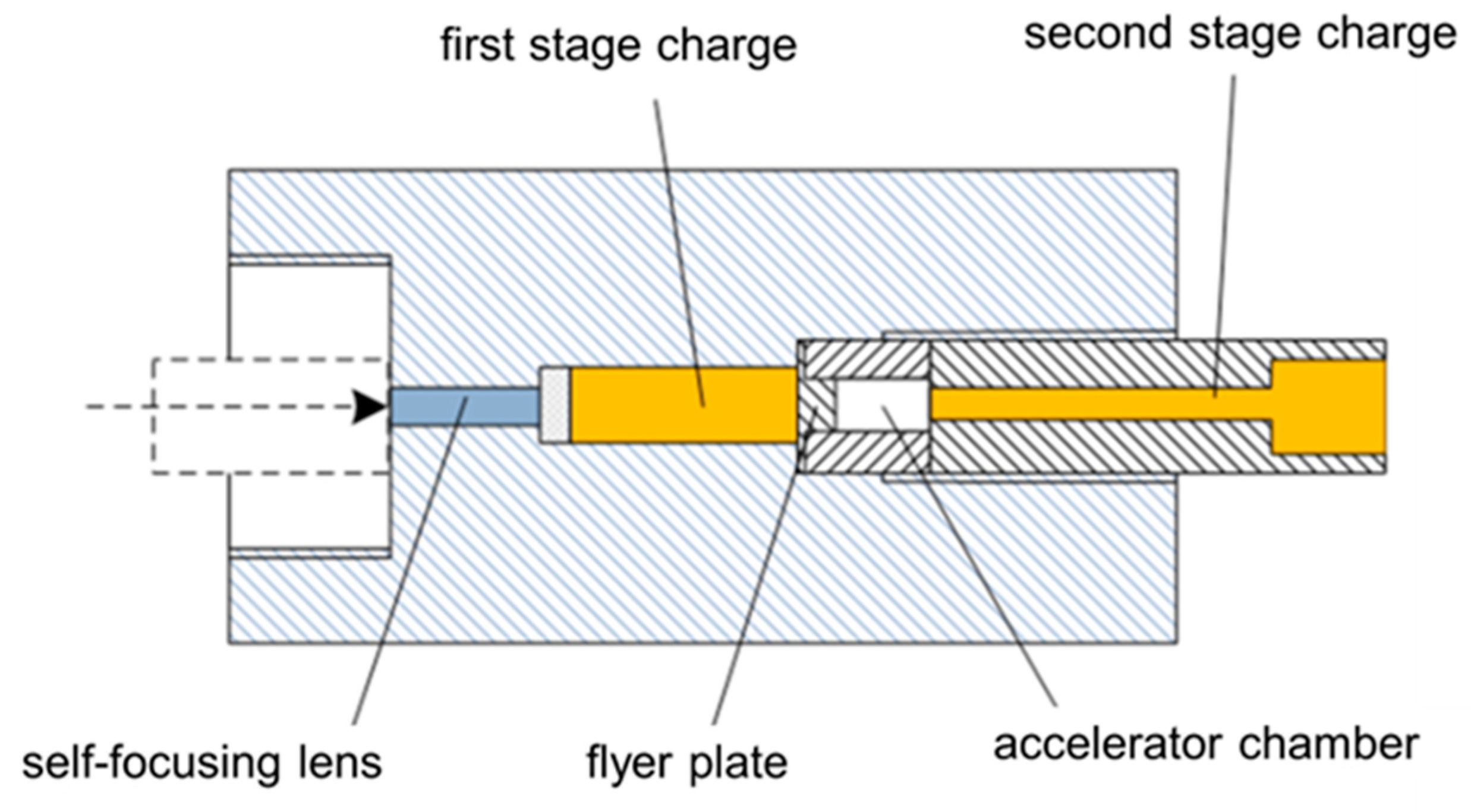 first stage charge
second stage charge
self-focusing lens
flyer plate
accelerator chamber