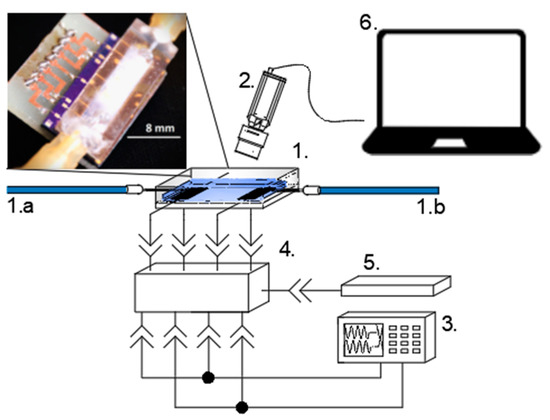 6.
2.
8 mm
1.
1.a
1.b
4.
5.
3.