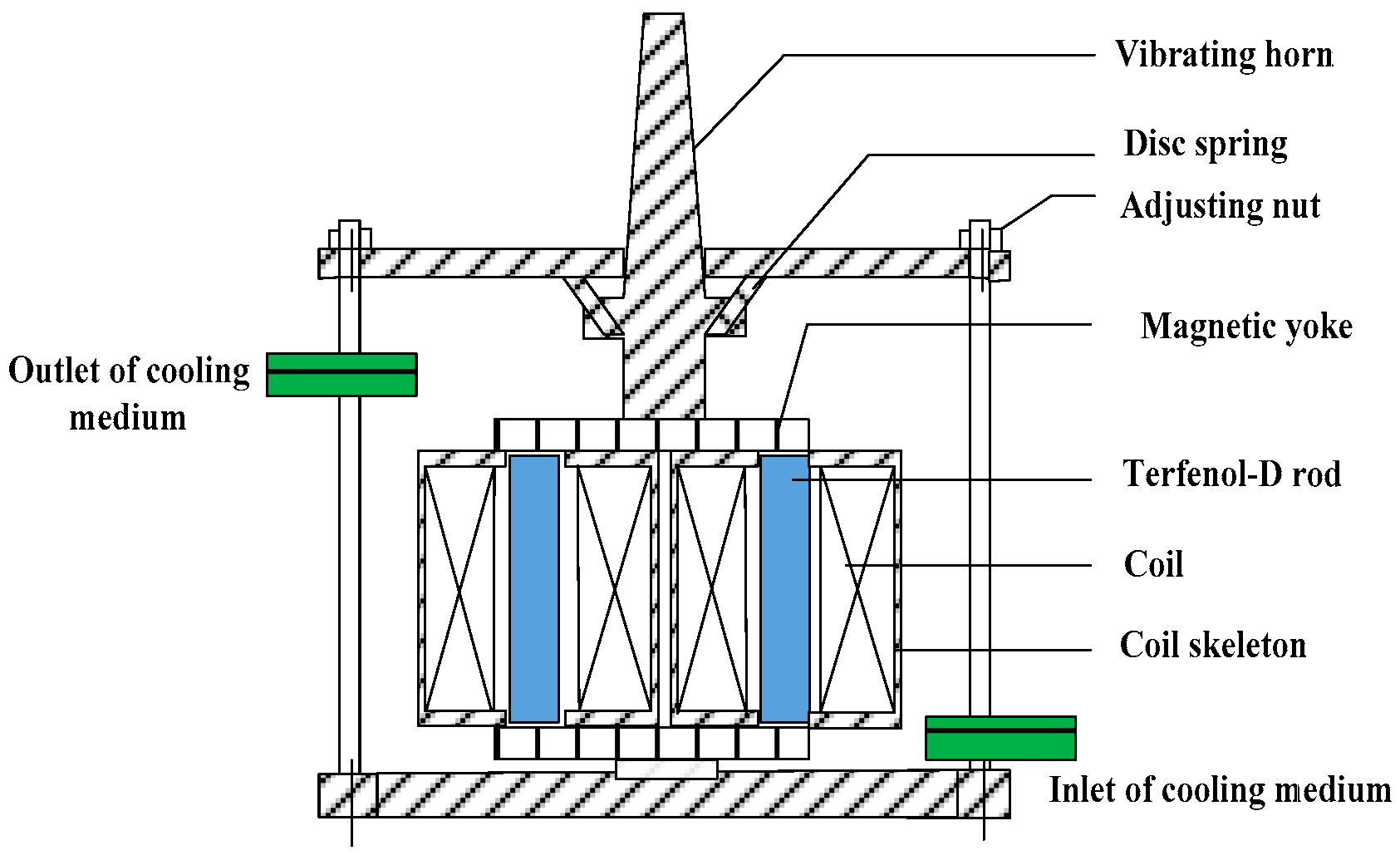 Vibrating horn

Disc spring

Adjusting nut

Magnetic yoke

Outlet of cooling medium

Terfenol-D rod

Coil

Coil skeleton

Inlet of cooling medium