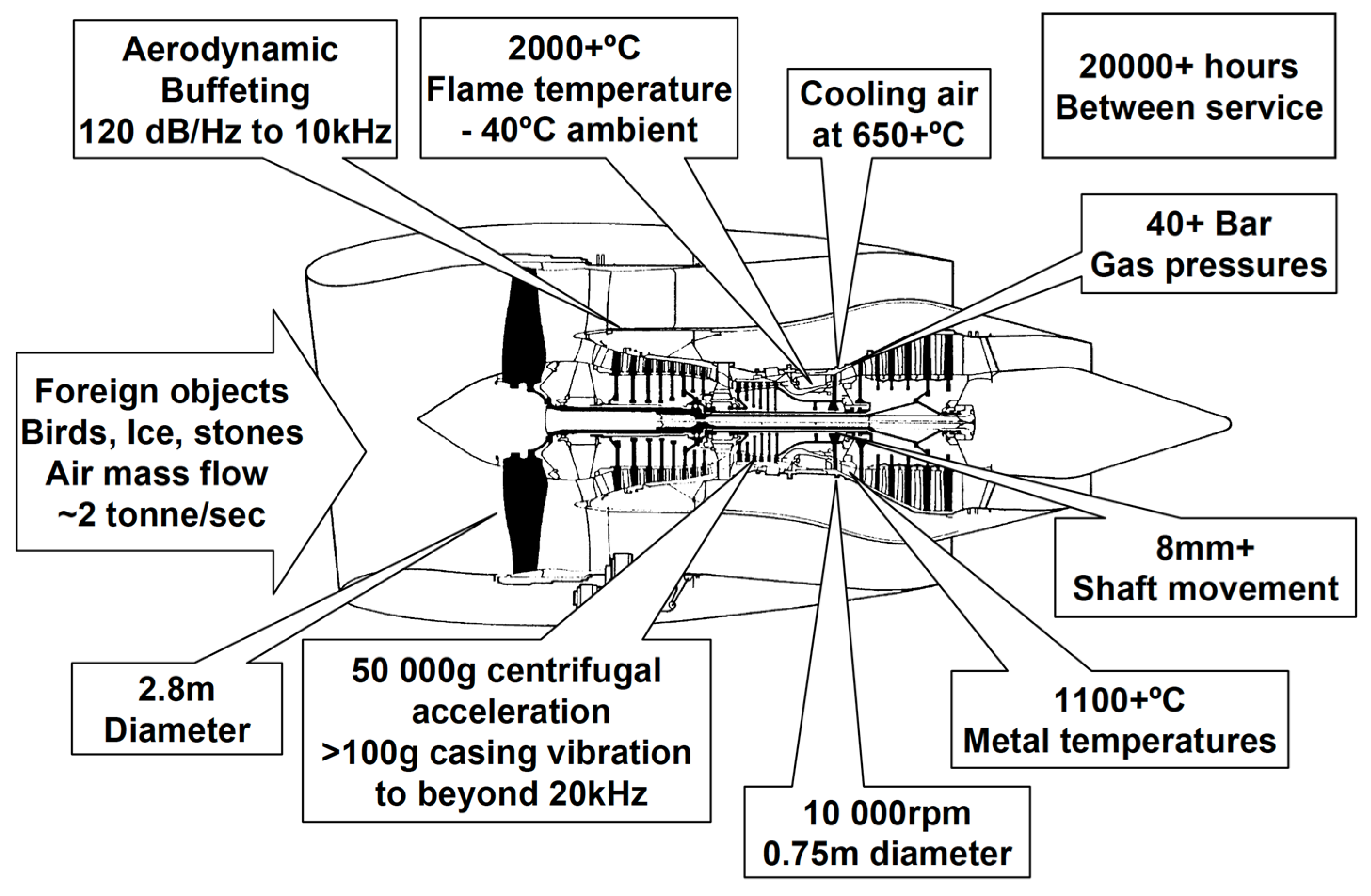 Aerodynamic Buffeting 120 dB/Hz to 10kHz

2000+ºC Flame temperature - 40ºC ambient

Cooling air at 650+ºC

20000+ hours Between service

40+ Bar Gas pressures

Foreign objects Birds, Ice, stones Air mass flow ~2 tonne/sec

8mm+ Shaft movement

2.8m Diameter

50 000g centrifugal acceleration >100g casing vibration to beyond 20kHz

1100+ºC Metal temperatures

10 000rpm 0.75m diameter