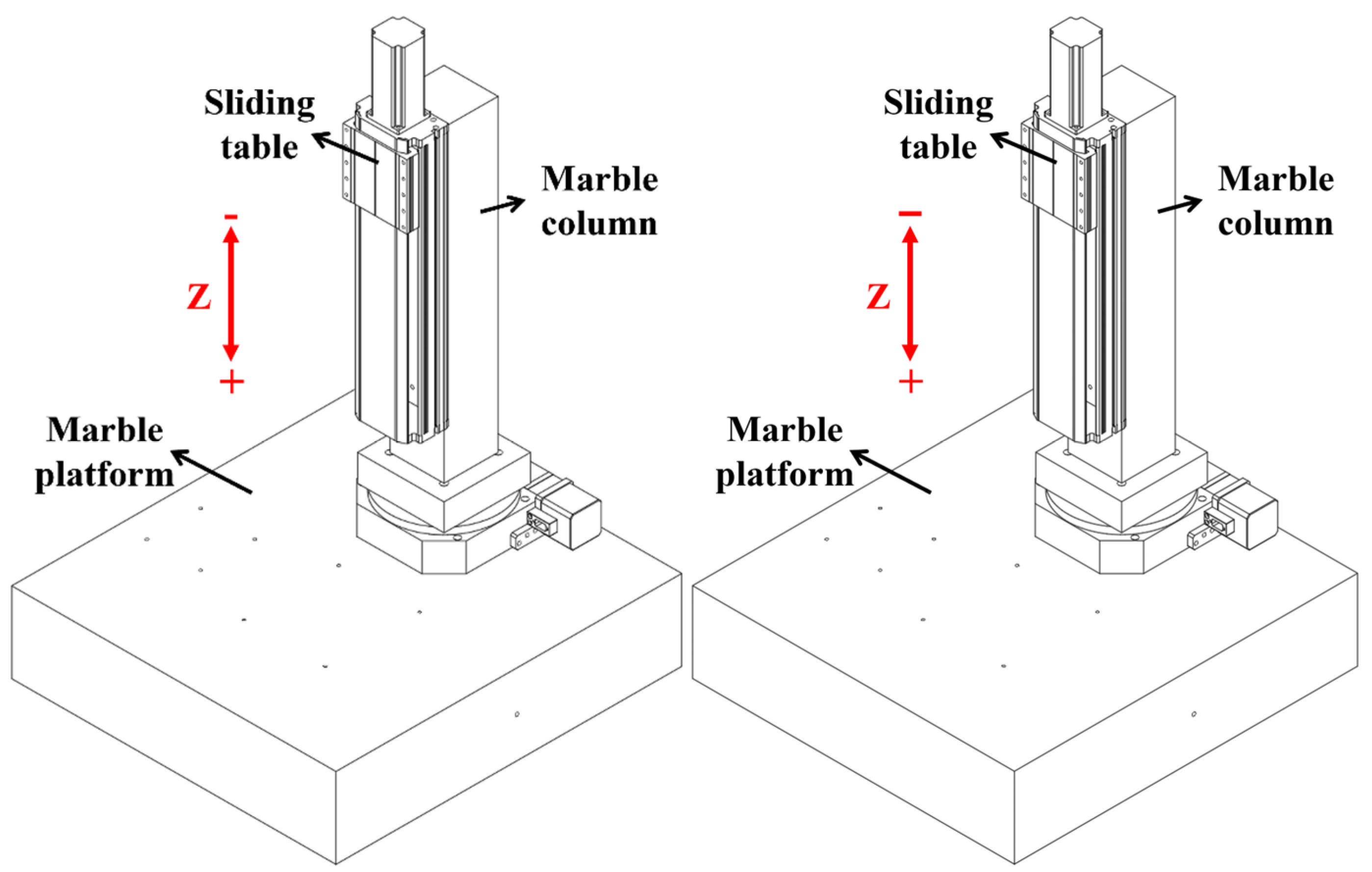 Sliding table

Marble column

-

Z

+

Marble platform

Sliding table

Marble column

-

Z

+

Marble platform