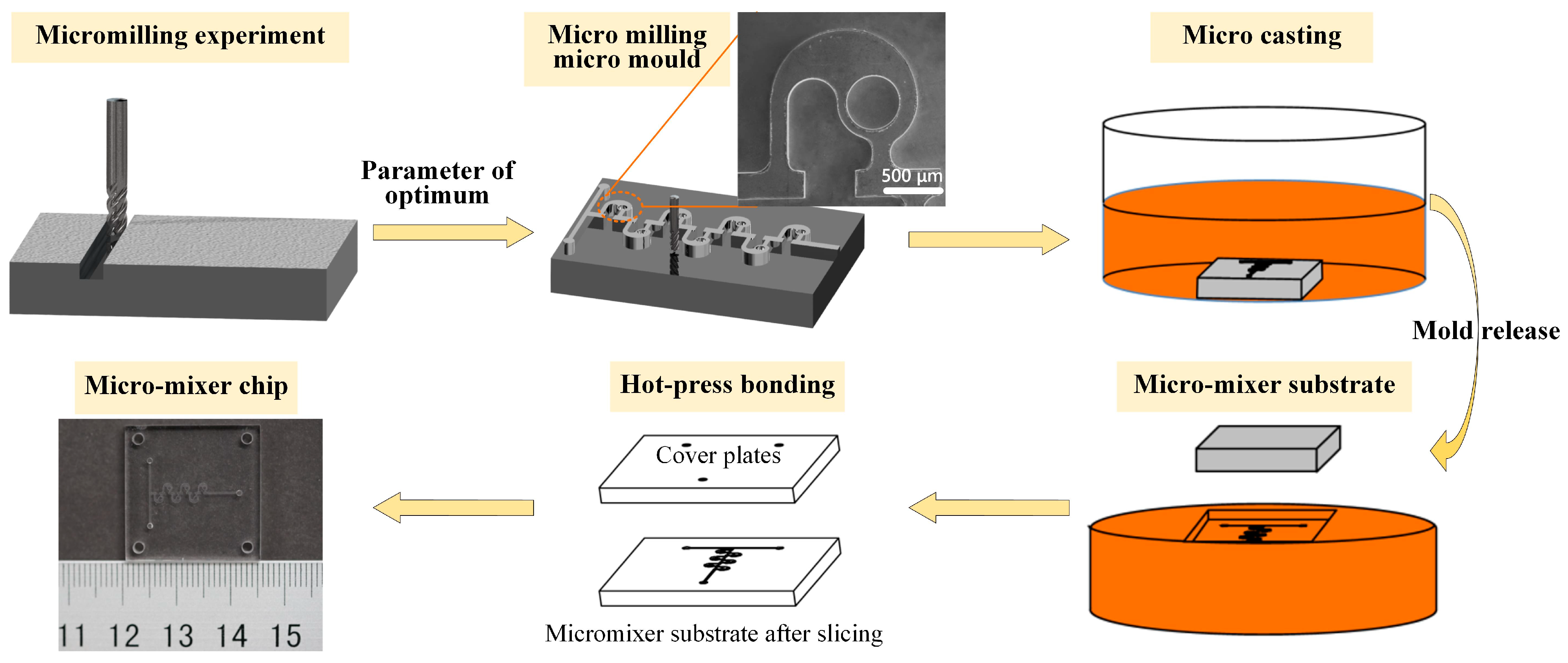 Micromilling experiment

Parameter of optimum

Micro milling micro mould

500 μm

Micro casting

Mold release

Micro-mixer substrate

Hot-press bonding

Cover plates

Micromixer substrate after slicing

Micro-mixer chip

11 12 13 14 15