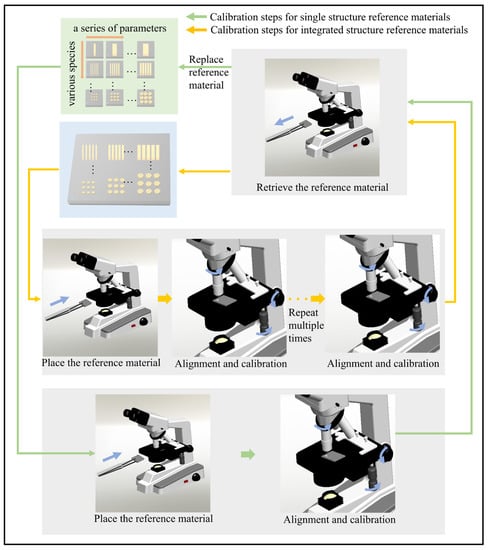 Calibration steps for single structure reference materials
Calibration steps for integrated structure reference materials

a series of parameters

various species

Replace reference material

Retrieve the reference material

Place the reference material

Alignment and calibration

Repeat multiple times

Alignment and calibration

Place the reference material

Alignment and calibration