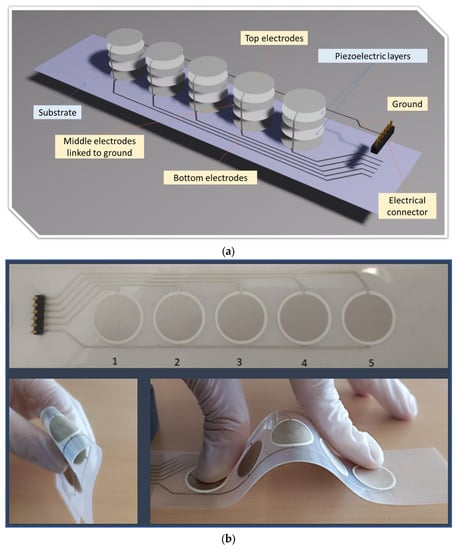 Top electrodes

Piezoelectric layers

Ground

Substrate

Middle electrodes linked to ground

Bottom electrodes

Electrical connector

(a)

1

2

3

4

5

(b)