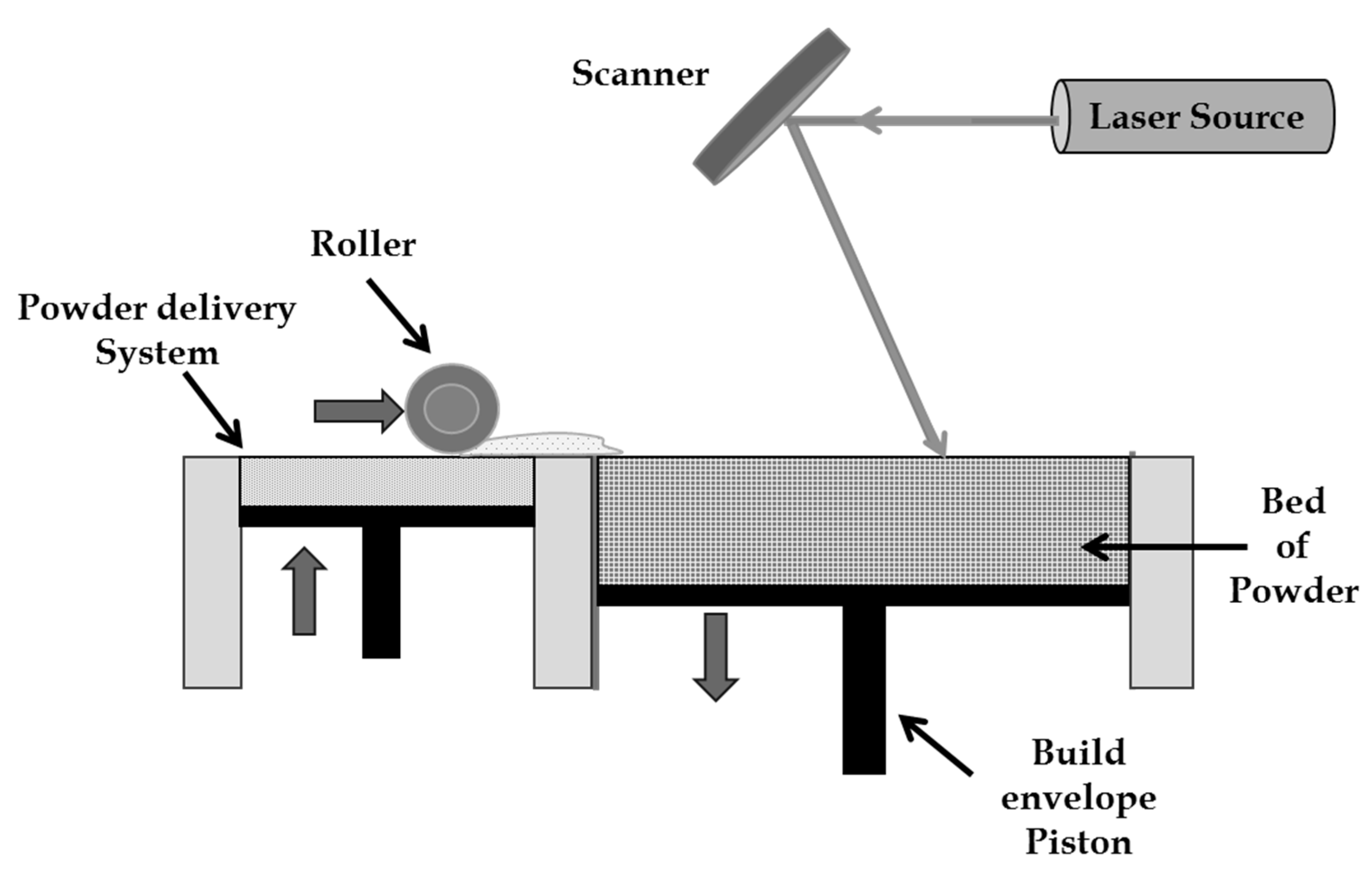 Scanner

Laser Source

Roller

Powder delivery System

Bed of Powder

Build envelope Piston