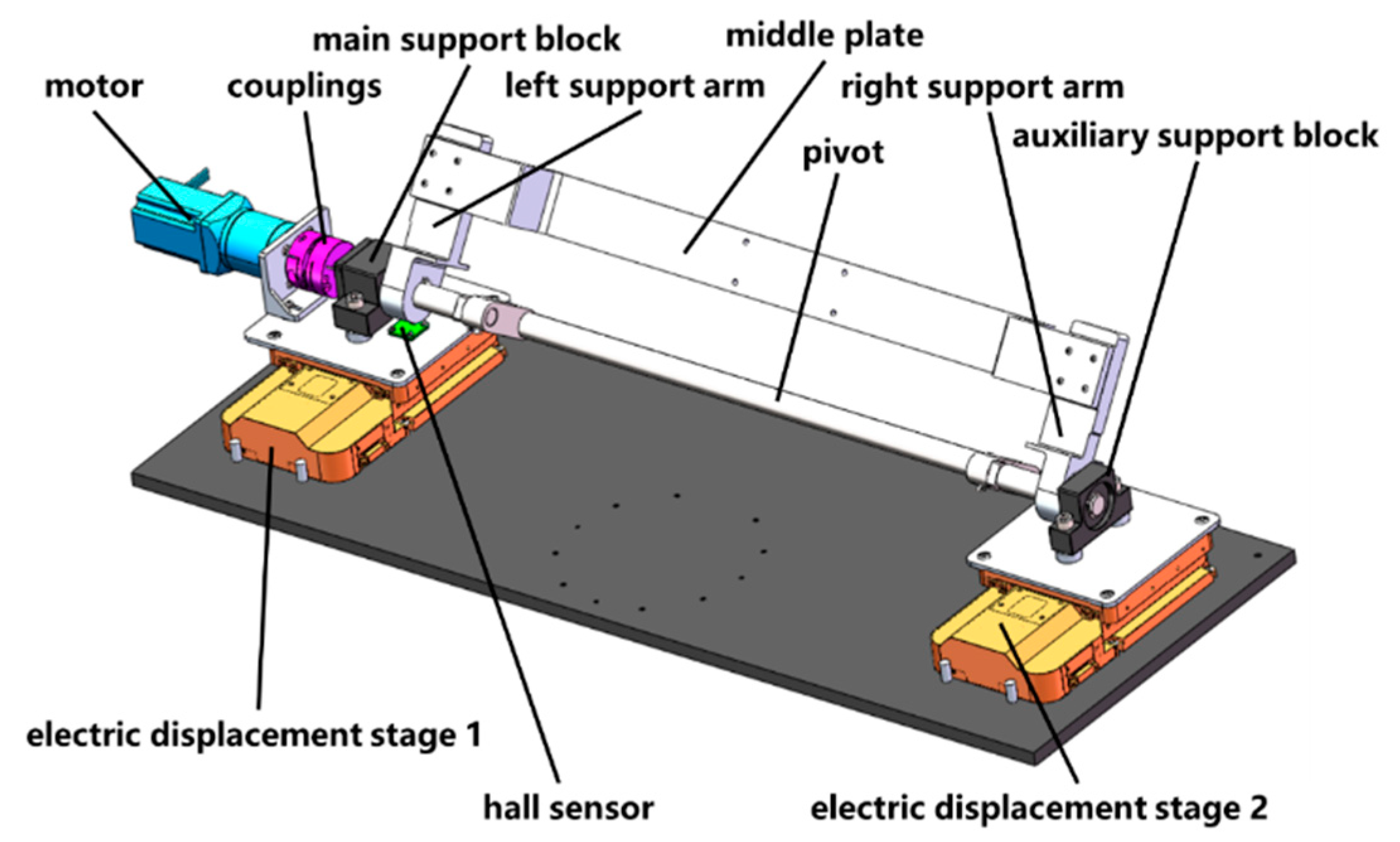 main support block
middle plate
motor
couplings
left support arm
right support arm
auxiliary support block
pivot
electric displacement stage 1
hall sensor
electric displacement stage 2