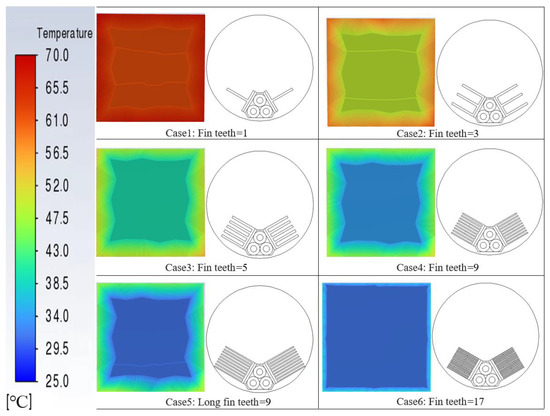 Temperature
70.0
65.5
61.0
56.5
52.0
47.5
43.0
38.5
34.0
29.5
25.0
[°C]

Case1: Fin teeth=1

Case2: Fin teeth=3

Case3: Fin teeth=5

Case4: Fin teeth=9

Case5: Long fin teeth=9

Case6: Fin teeth=17