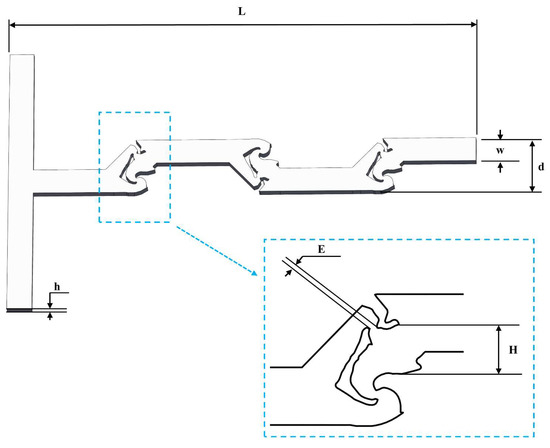 L
w
d
h
E
H