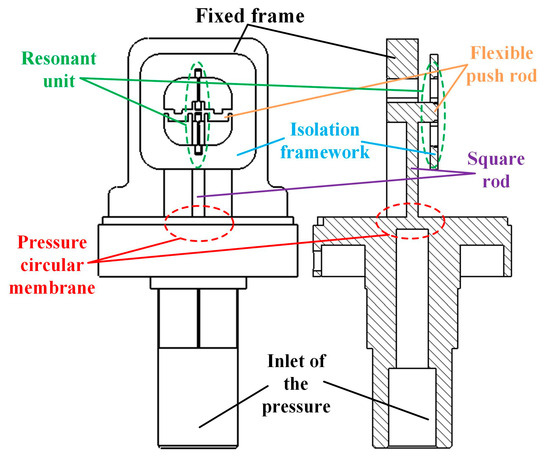 Fixed frame

Resonant unit

Flexible push rod

Isolation framework

Square rod

Pressure circular membrane

Inlet of the pressure