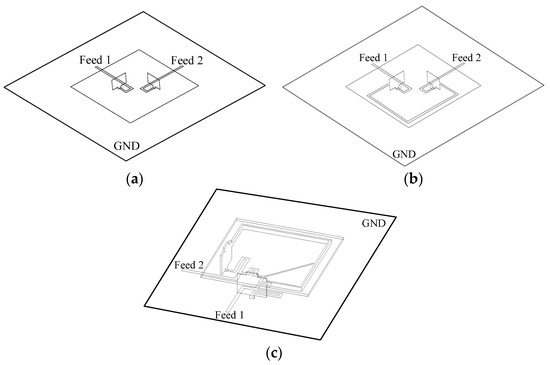 Feed 1
Feed 2
GND
(a)

Feed 1
Feed 2
GND
(b)

GND
Feed 2
Feed 1
(c)