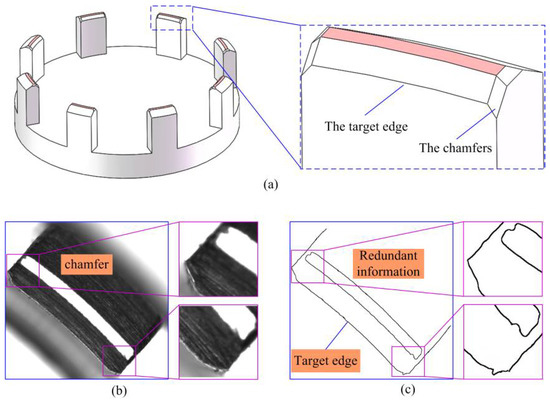 The target edge

The chamfers

(a)

chamfer

(b)

Redundant information

Target edge

(c)