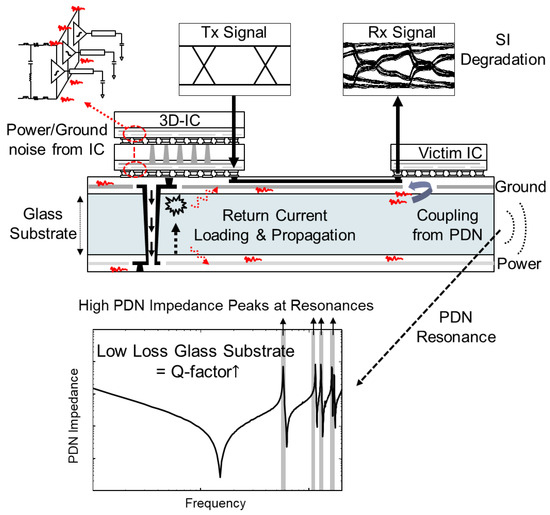 Tx Signal

Rx Signal

SI Degradation

3D-IC

Power/Ground noise from IC

Victim IC

Ground

Glass Substrate

Return Current Loading & Propagation

Coupling from PDN

Power

High PDN Impedance Peaks at Resonances

PDN Resonance

Low Loss Glass Substrate = Q-factor↑

PDN Impedance

Frequency