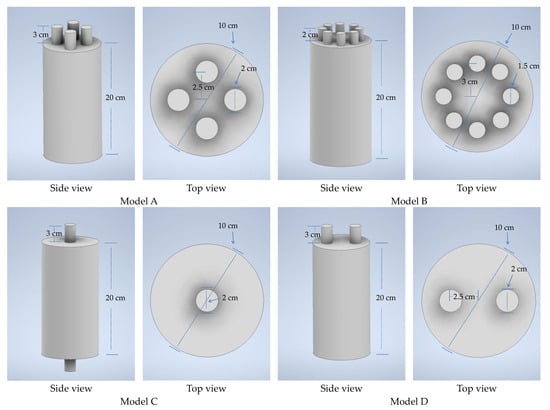 3 cm
20 cm
10 cm
2 cm
2.5 cm
Side view
Top view
Model A

2 cm
20 cm
10 cm
1.5 cm
3 cm
Side view
Top view
Model B

3 cm
20 cm
10 cm
2 cm
Side view
Top view
Model C

3 cm
20 cm
10 cm
2 cm
2.5 cm
Side view
Top view
Model D