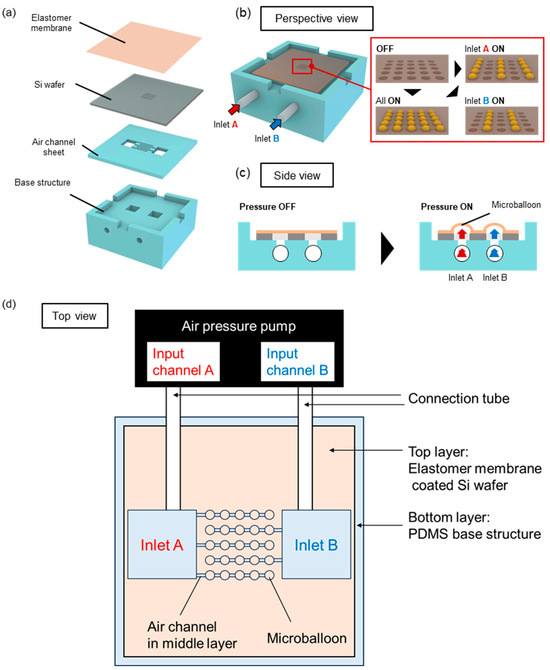 (a)

Elastomer membrane

Si wafer

Air channel sheet

Base structure

(b) Perspective view

Inlet A

Inlet B

OFF

Inlet A ON

All ON

Inlet B ON

(c) Side view

Pressure OFF

Pressure ON

Microballoon

Inlet A Inlet B

(d) Top view

Air pressure pump

Input channel A

Input channel B

Connection tube

Top layer: Elastomer membrane coated Si wafer

Bottom layer: PDMS base structure

Inlet A

Inlet B

Air channel in middle layer

Microballoon